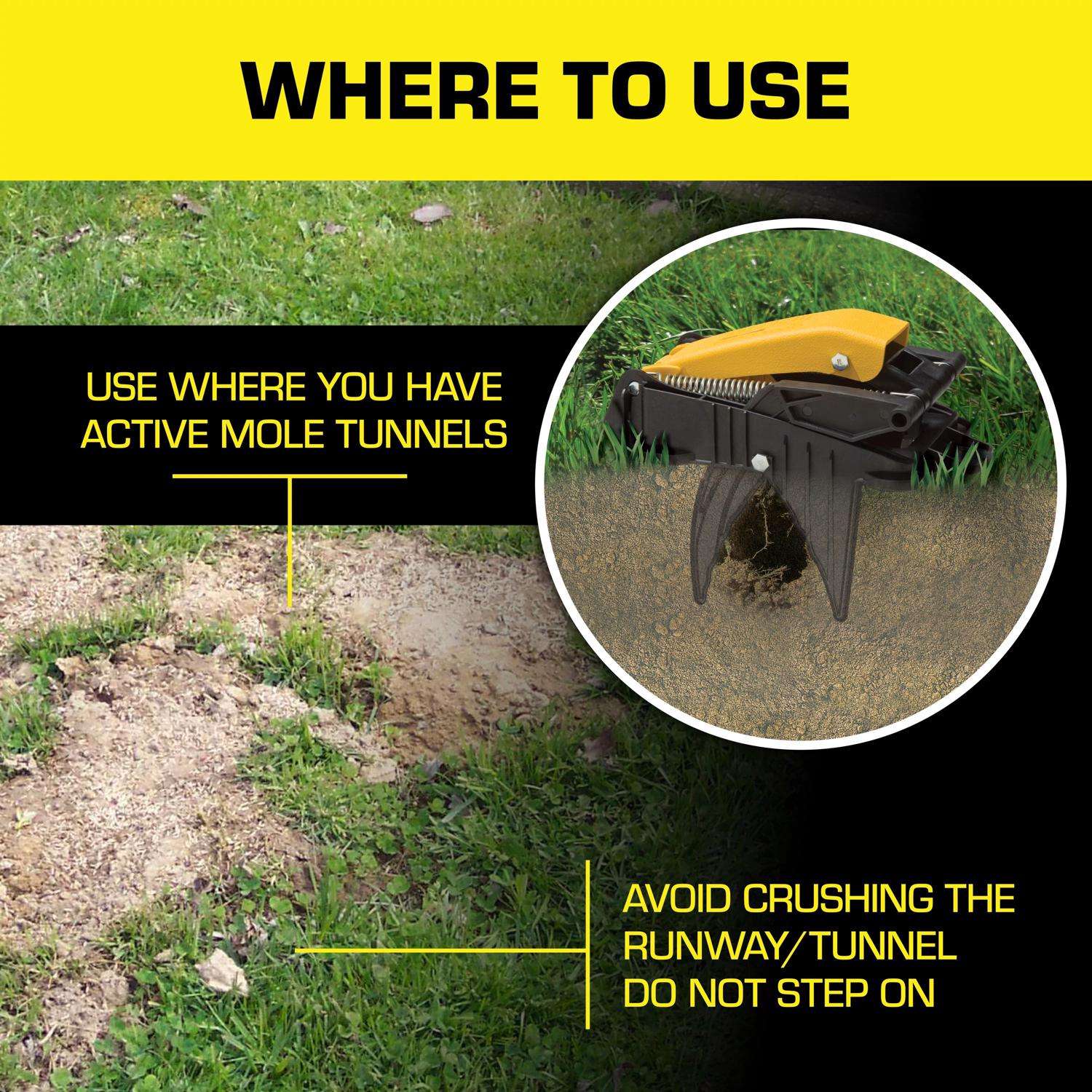 WHERE TO USE

USE WHERE YOU HAVE ACTIVE MOLE TUNNELS

AVOID CRUSHING THE RUNWAY/TUNNEL DO NOT STEP ON