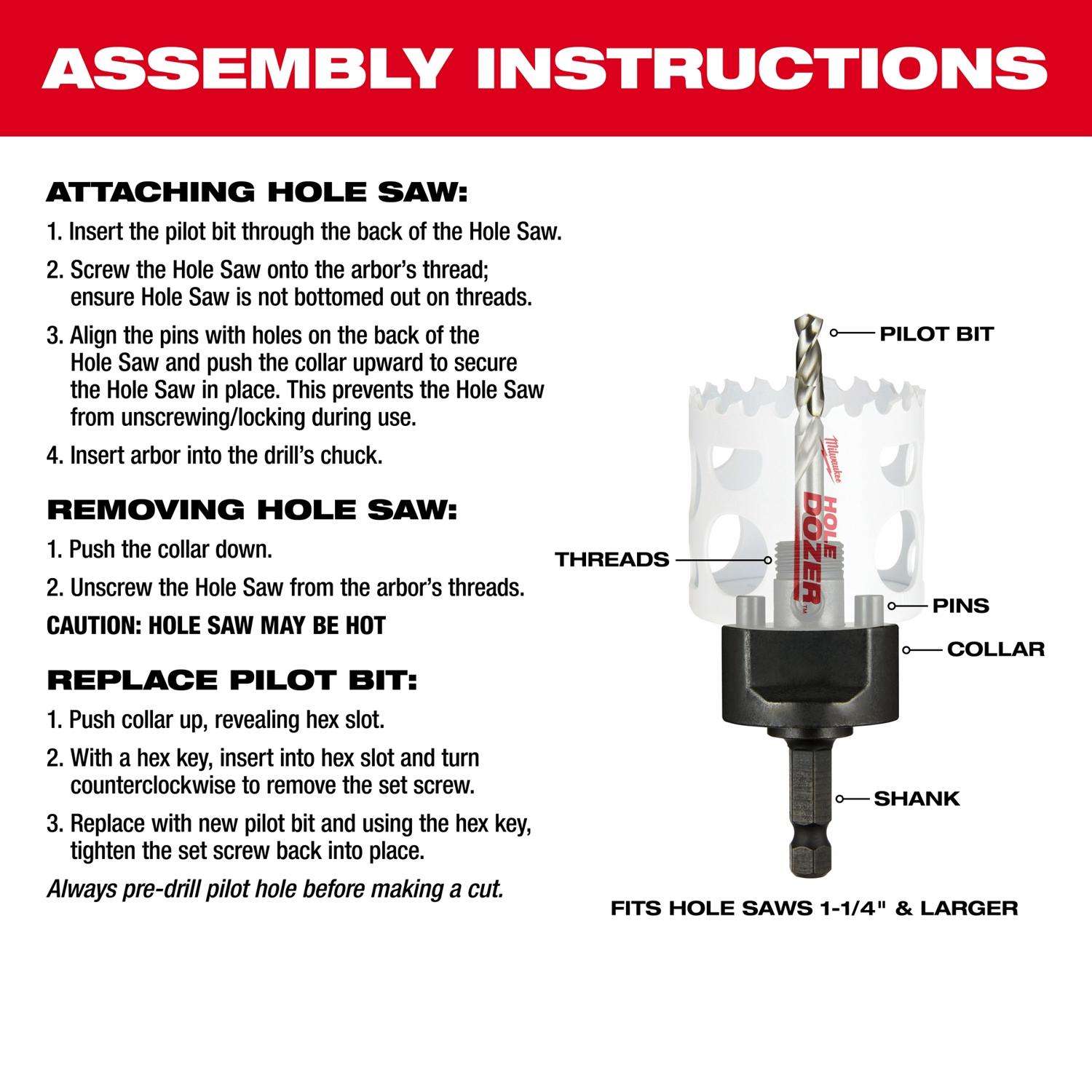 ASSEMBLY INSTRUCTIONS

ATTACHING HOLE SAW:

1. Insert the pilot bit through the back of the Hole Saw.

2. Screw the Hole Saw onto the arbor's thread; ensure Hole Saw is not bottomed out on threads.

3. Align the pins with holes on the back of the Hole Saw and push the collar upward to secure the Hole Saw in place. This prevents the Hole Saw from unscrewing/locking during use.

4. Insert arbor into the drill's chuck.

REMOVING HOLE SAW:

1. Push the collar down.

2. Unscrew the Hole Saw from the arbor's threads.

CAUTION: HOLE SAW MAY BE HOT

REPLACE PILOT BIT:

1. Push collar up, revealing hex slot.

2. With a hex key, insert into hex slot and turn counterclockwise to remove the set screw.

3. Replace with new pilot bit and using the hex key, tighten the set screw back into place.

Always pre-drill pilot hole before making a cut.

PILOT BIT

Milwaukee

HOLE DOZER™

THREADS

PINS

COLLAR

SHANK

FITS HOLE SAWS 1-1/4" & LARGER