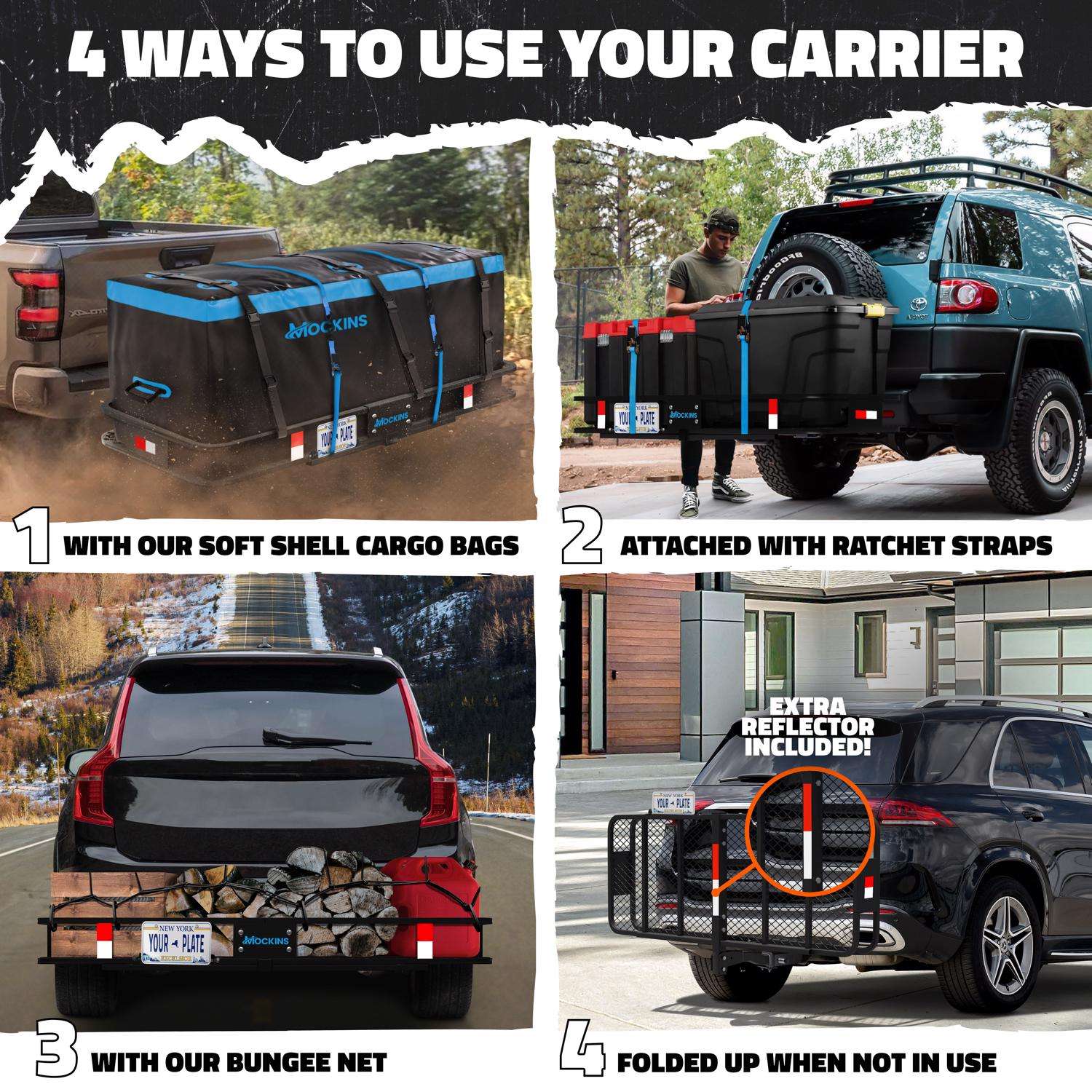 4 WAYS TO USE YOUR CARRIER

MOCKINS

NEW YORK
YOUR PLATE

MOCKINS

1 WITH OUR SOFT SHELL CARGO BAGS

NEW YORK
YOUR PLATE

MOCKINS

2 ATTACHED WITH RATCHET STRAPS

NEW YORK
YOUR PLATE

MOCKINS

3 WITH OUR BUNGEE NET

EXTRA REFLECTOR INCLUDED!

NEW YORK
YOUR PLATE

4 FOLDED UP WHEN NOT IN USE