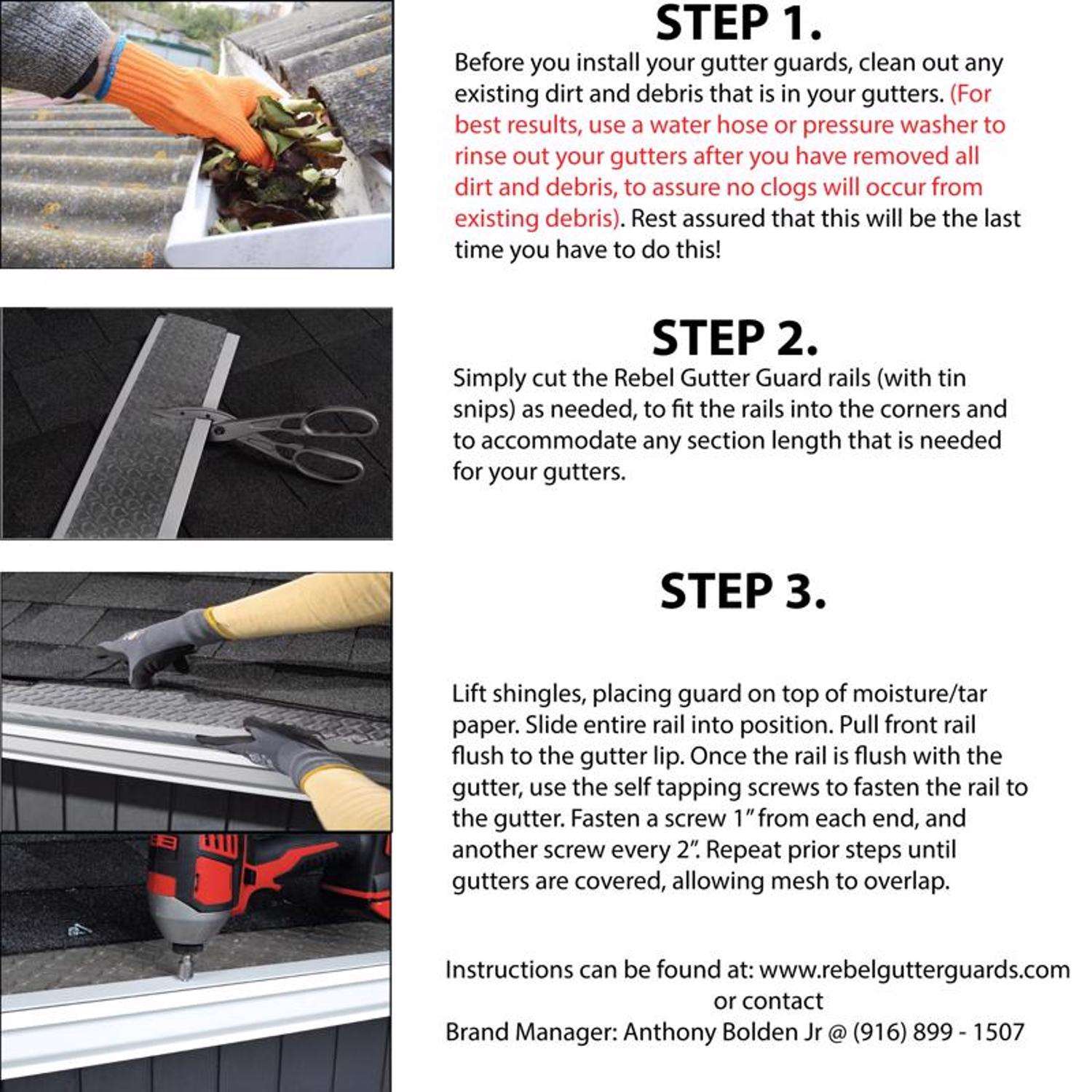 STEP 1.

Before you install your gutter guards, clean out any existing dirt and debris that is in your gutters. (For best results, use a water hose or pressure washer to rinse out your gutters after you have removed all dirt and debris, to assure no clogs will occur from existing debris). Rest assured that this will be the last time you have to do this!

STEP 2.

Simply cut the Rebel Gutter Guard rails (with tin snips) as needed, to fit the rails into the corners and to accommodate any section length that is needed for your gutters.

STEP 3.

Lift shingles, placing guard on top of moisture/tar paper. Slide entire rail into position. Pull front rail flush to the gutter lip. Once the rail is flush with the gutter, use the self tapping screws to fasten the rail to the gutter. Fasten a screw 1" from each end, and another screw every 2". Repeat prior steps until gutters are covered, allowing mesh to overlap.

Instructions can be found at: www.rebelgutterguards.com
or contact
Brand Manager: Anthony Bolden Jr @ (916) 899 - 1507