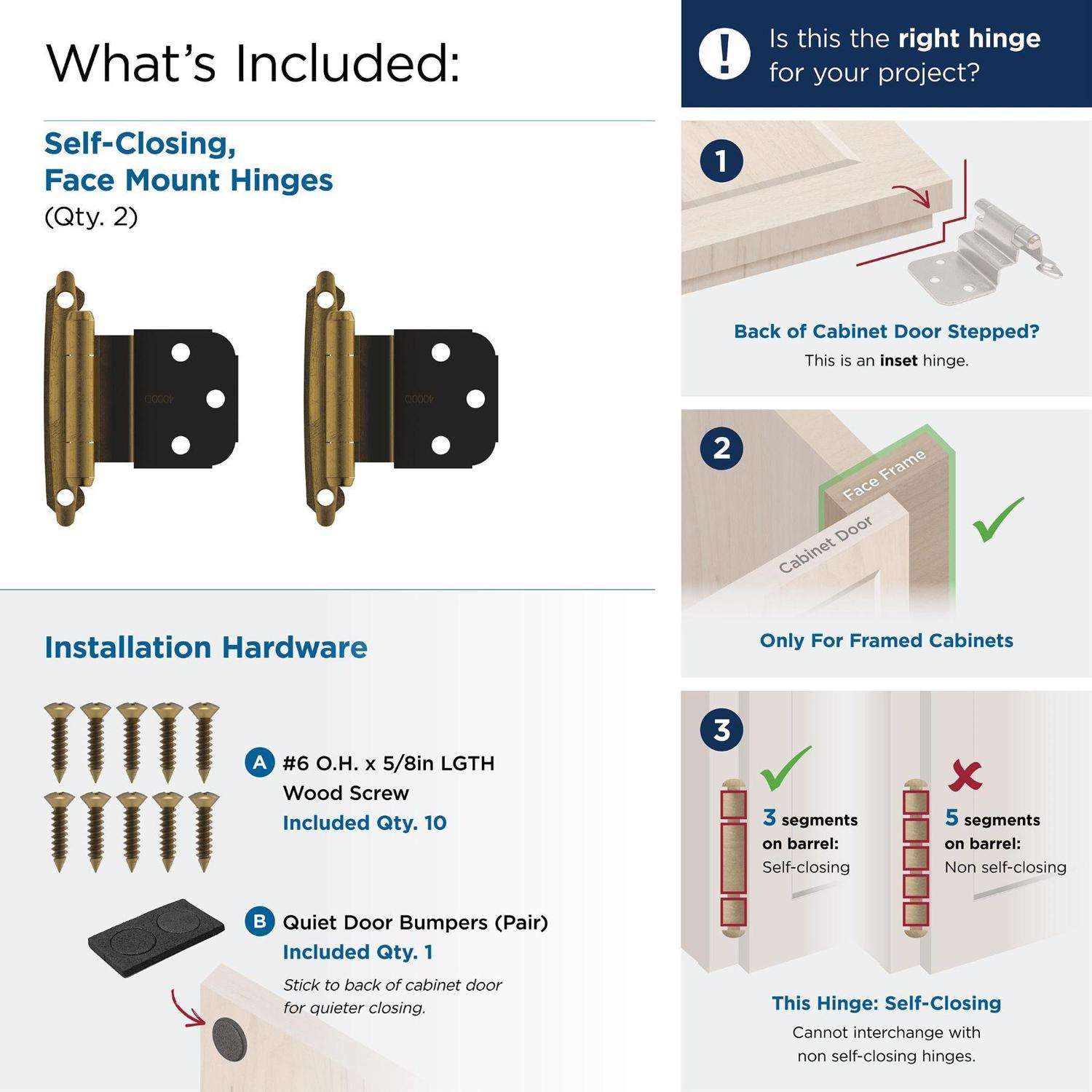 What's Included:

Self-Closing, Face Mount Hinges
(Qty. 2)

Installation Hardware

A #6 O.H. x 5/8in LGTH Wood Screw
Included Qty. 10

B Quiet Door Bumpers (Pair)
Included Qty. 1
Stick to back of cabinet door for quieter closing.

! Is this the right hinge for your project?

1

Back of Cabinet Door Stepped?
This is an inset hinge.

2

Face Frame
Cabinet Door

Only For Framed Cabinets

3

3 segments on barrel:
Self-closing

5 segments on barrel:
Non self-closing

This Hinge: Self-Closing
Cannot interchange with non self-closing hinges.