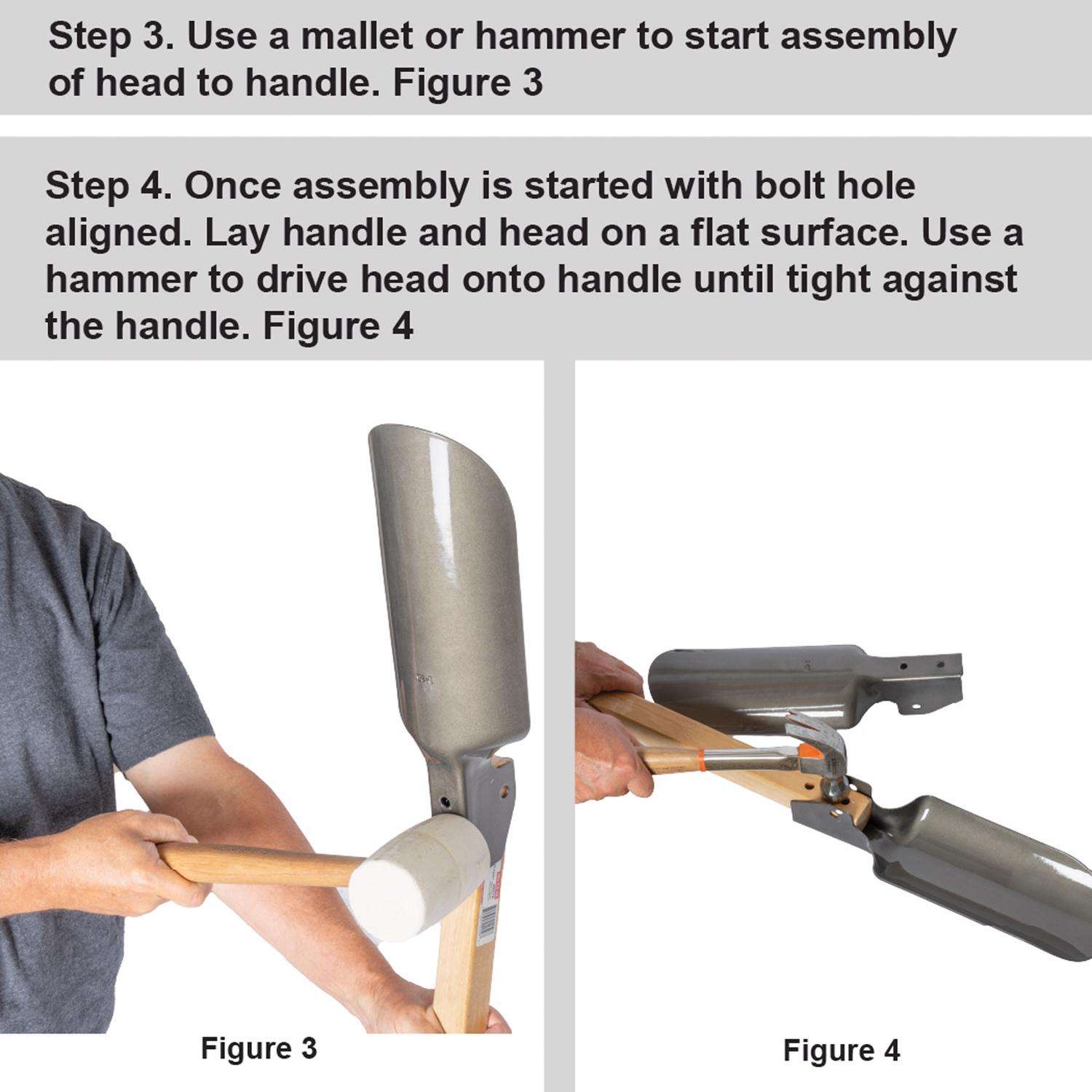 Step 3. Use a mallet or hammer to start assembly of head to handle. Figure 3

Step 4. Once assembly is started with bolt hole aligned. Lay handle and head on a flat surface. Use a hammer to drive head onto handle until tight against the handle. Figure 4

Figure 3

Figure 4