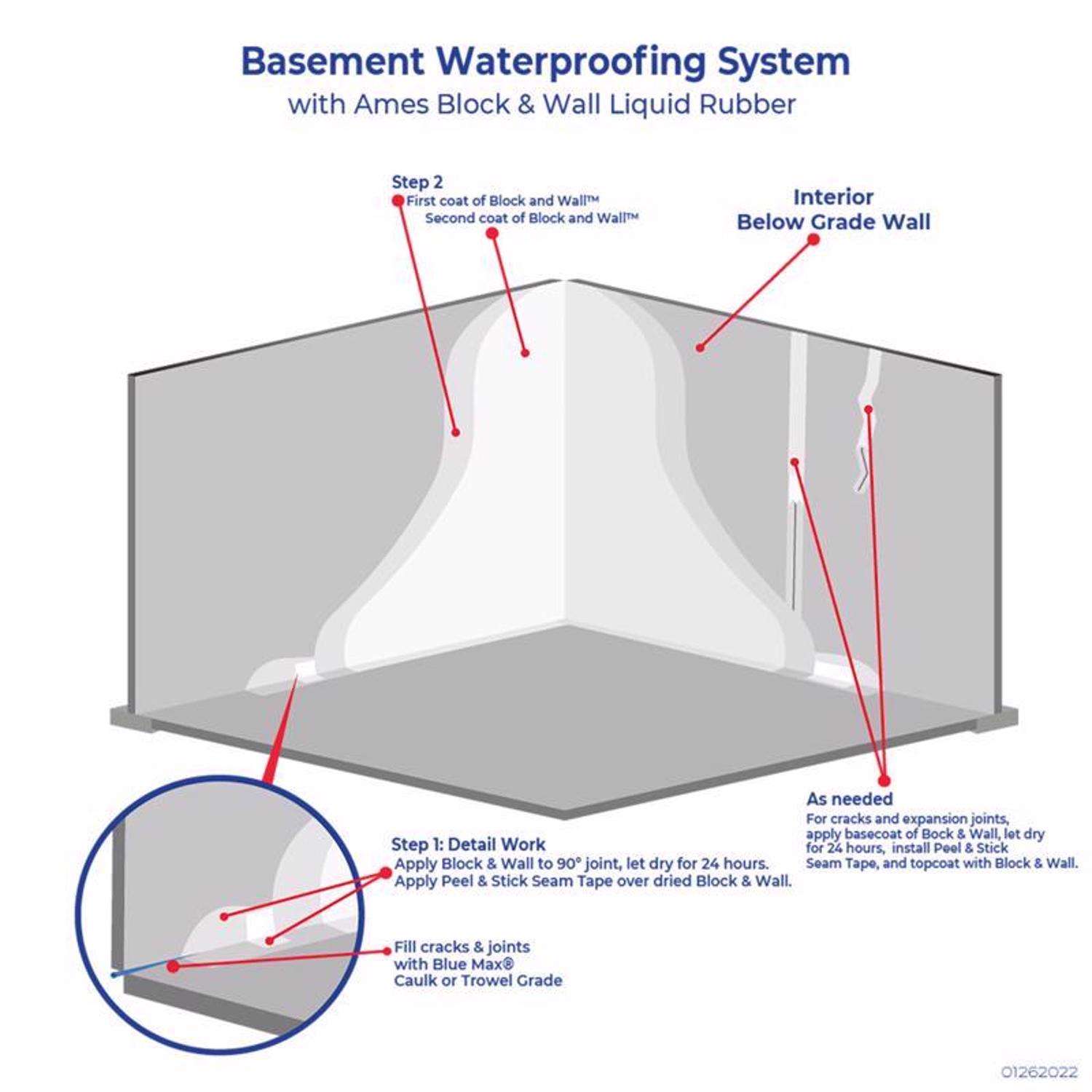 Basement Waterproofing System
with Ames Block & Wall Liquid Rubber

Step 2
First coat of Block and Wall™
Second coat of Block and Wall™

Interior
Below Grade Wall

As needed
For cracks and expansion joints, apply basecoat of Bock & Wall, let dry for 24 hours, install Peel & Stick Seam Tape, and topcoat with Block & Wall.

Step 1: Detail Work
Apply Block & Wall to 90° joint, let dry for 24 hours.
Apply Peel & Stick Seam Tape over dried Block & Wall.

Fill cracks & joints with Blue Max® Caulk or Trowel Grade

01262022