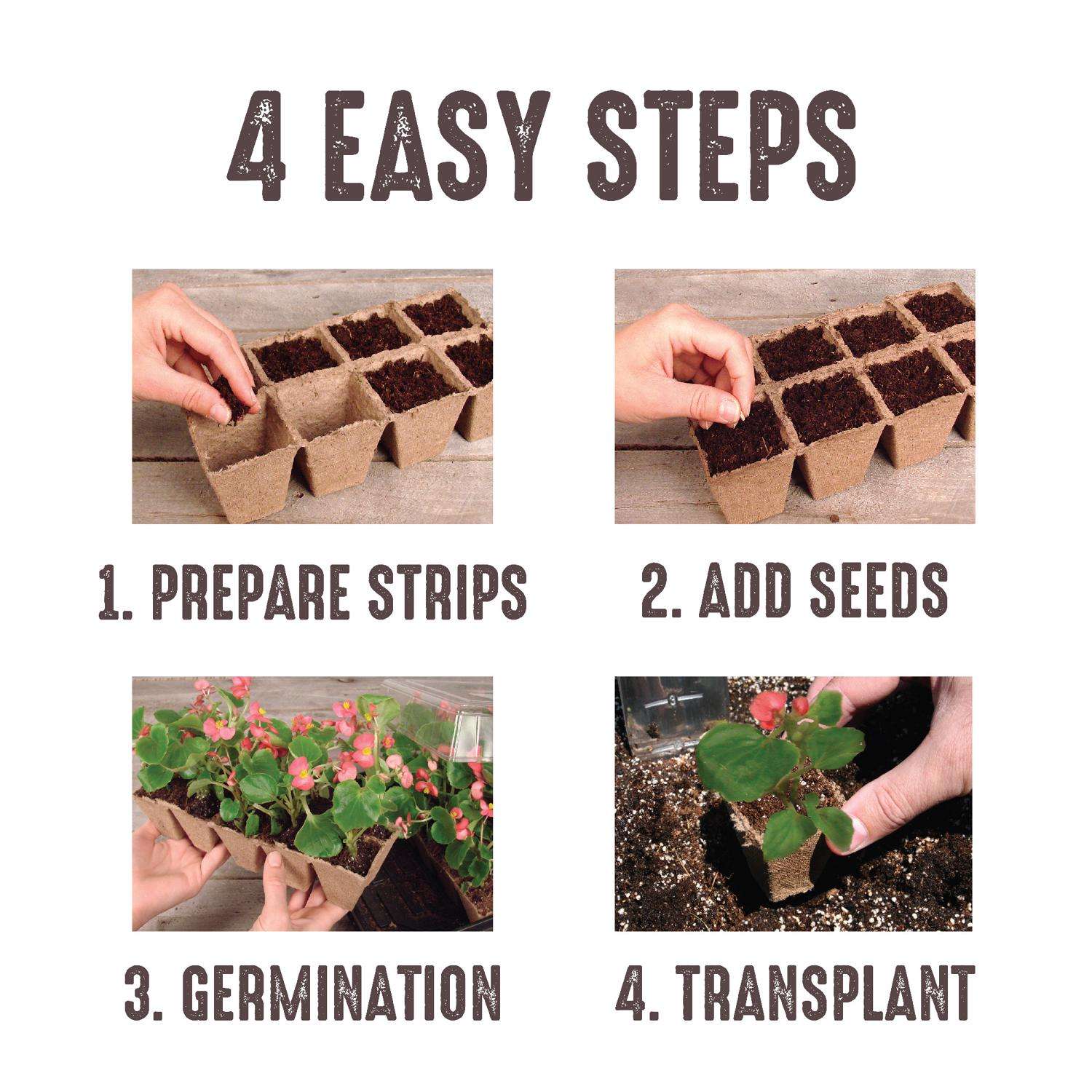 4 EASY STEPS

1. PREPARE STRIPS

2. ADD SEEDS

3. GERMINATION

4. TRANSPLANT