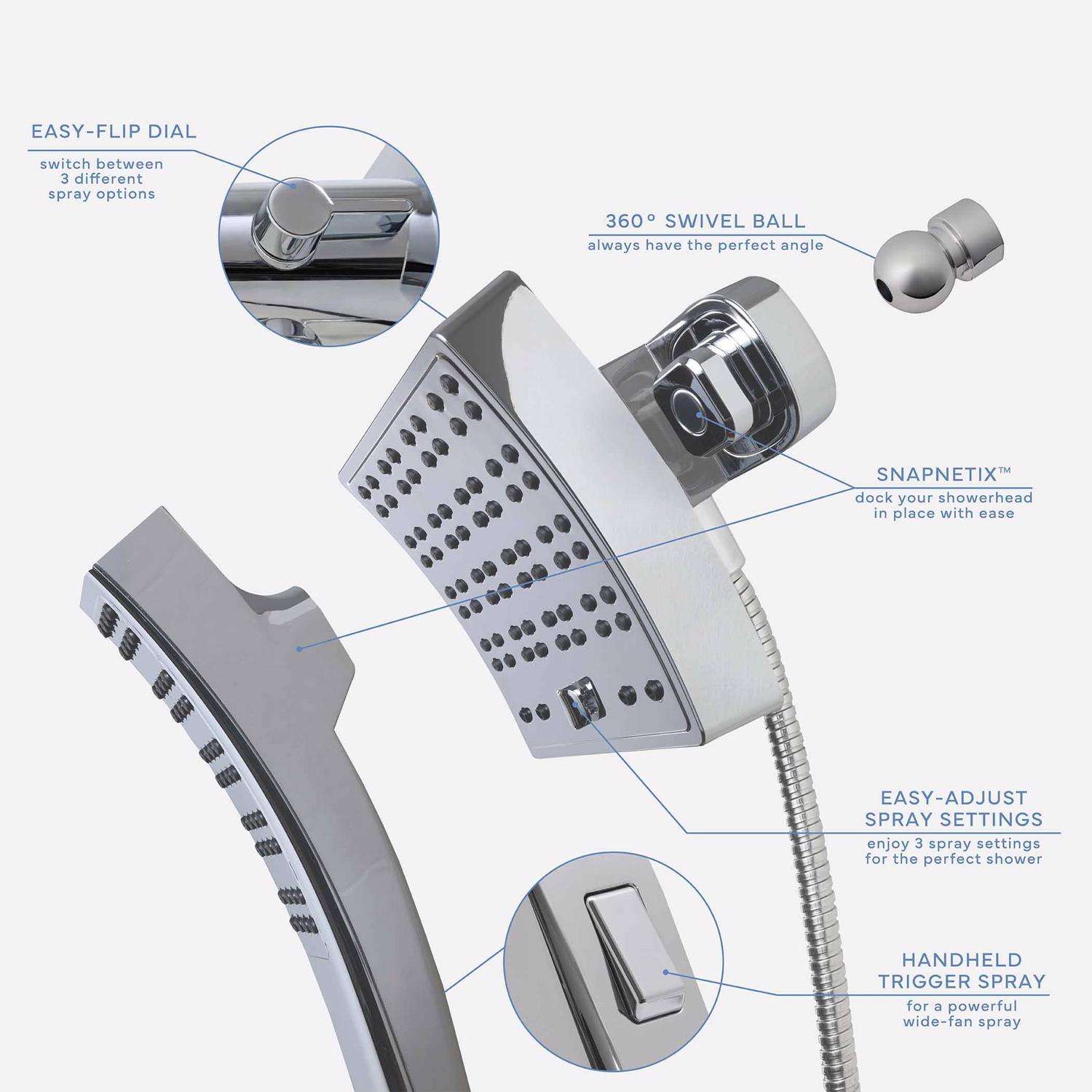 EASY-FLIP DIAL
switch between 3 different spray options

360° SWIVEL BALL
always have the perfect angle

SNAPNETIX™
dock your showerhead in place with ease

EASY-ADJUST SPRAY SETTINGS
enjoy 3 spray settings for the perfect shower

HANDHELD TRIGGER SPRAY
for a powerful wide-fan spray