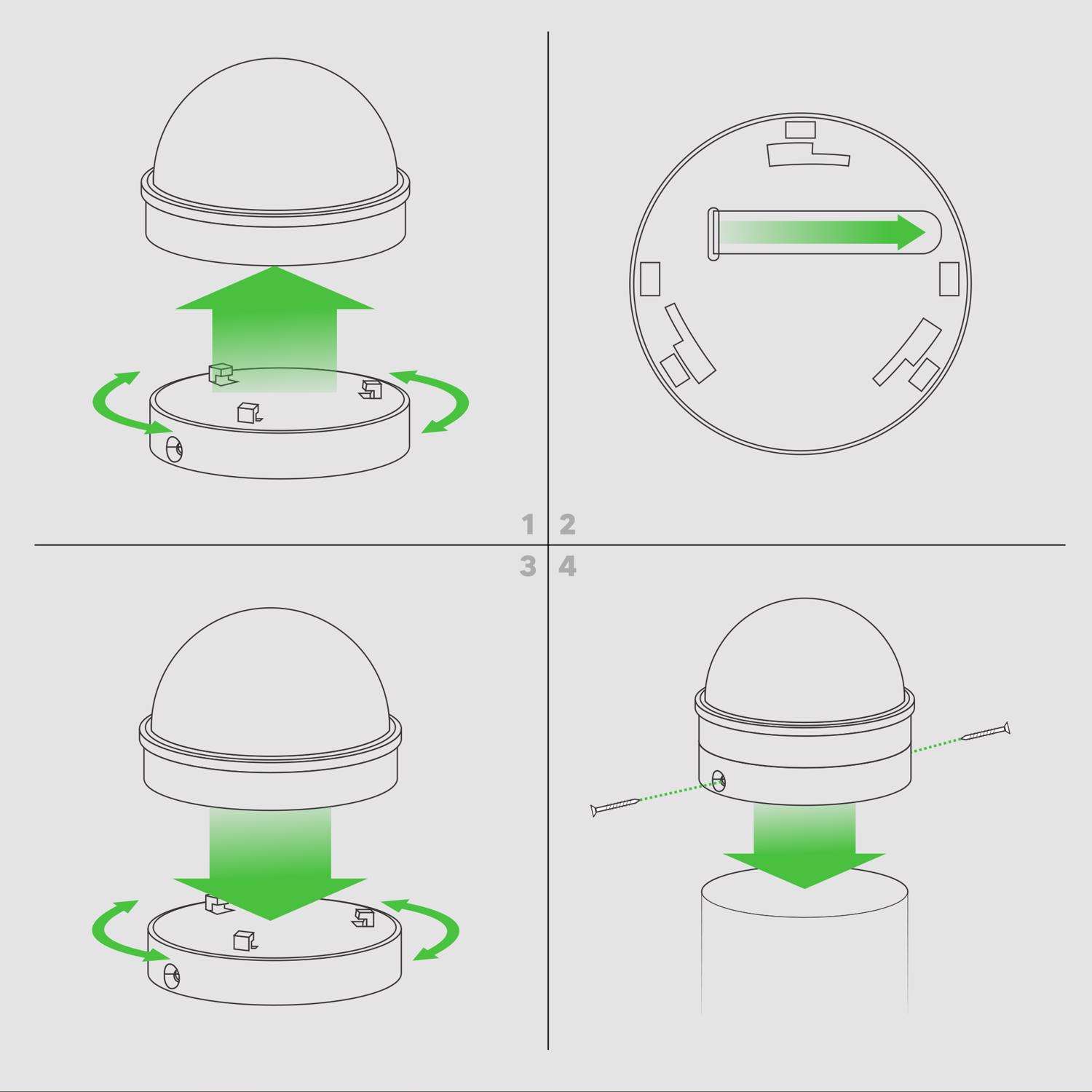 1 2

3 4