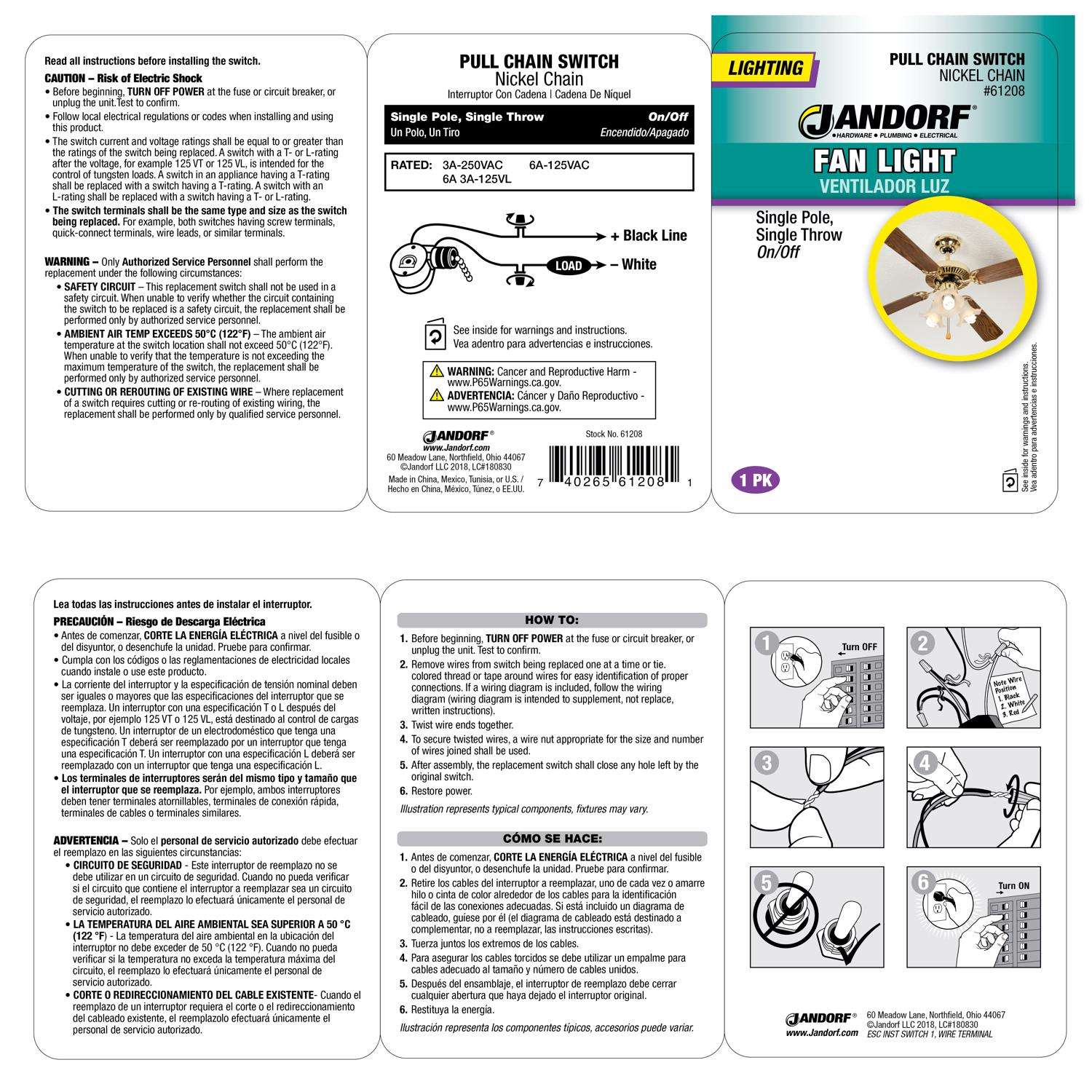 Read all instructions before installing the switch.

CAUTION – Risk of Electric Shock

• Before beginning, TURN OFF POWER at the fuse or circuit breaker, or unplug the unit.Test to confirm.
• Follow local electrical regulations or codes when installing and using this product.
• The switch current and voltage ratings shall be equal to or greater than the ratings of the switch being replaced. A switch with a T- or L-rating after the voltage, for example 125 VT or 125 VL, is intended for the control of tungsten loads. A switch in an appliance having a T-rating shall be replaced with a switch having a T-rating. A switch with an L-rating shall be replaced with a switch having a T- or L-rating.
• The switch terminals shall be the same type and size as the switch being replaced. For example, both switches having screw terminals, quick-connect terminals, wire leads, or similar terminals.

WARNING – Only Authorized Service Personnel shall perform the replacement under the following circumstances:
• SAFETY CIRCUIT – This replacement switch shall not be used in a safety circuit. When unable to verify whether the circuit containing the switch to be replaced is a safety circuit, the replacement shall be performed only by authorized service personnel.
• AMBIENT AIR TEMP EXCEEDS 50°C (122°F) – The ambient air temperature at the switch location shall not exceed 50°C (122°F). When unable to verify that the temperature is not exceeding the maximum temperature of the switch, the replacement shall be performed only by authorized service personnel.
• CUTTING OR REROUTING OF EXISTING WIRE – Where replacement of a switch requires cutting or re-routing of existing wiring, the replacement shall be performed only by qualified service personnel.

PULL CHAIN SWITCH
Nickel Chain
Interruptor Con Cadena | Cadena De Níquel

Single Pole, Single Throw On/Off
Un Polo, Un Tiro Encendido/Apagado

RATED: 3A-250VAC 6A-125VAC
6A 3A-125VL

+ Black Line
LOAD – White

See inside for warnings and instructions.
Vea adentro para advertencias e instrucciones.

WARNING: Cancer and Reproductive Harm - www.P65Warnings.ca.gov.
ADVERTENCIA: Cáncer y Daño Reproductivo - www.P65Warnings.ca.gov.

JANDORF®
www.Jandorf.com
60 Meadow Lane, Northfield, Ohio 44067
©Jandorf LLC 2018, LC#180830
Made in China, Mexico, Tunisia, or U.S. / Hecho en China, México, Túnez, o EE.UU.

Stock No. 61208
7 40265 61208 1

LIGHTING
PULL CHAIN SWITCH
NICKEL CHAIN
#61208
JANDORF®
HARDWARE • PLUMBING • ELECTRICAL
FAN LIGHT
VENTILADOR LUZ
Single Pole,
Single Throw
On/Off
1 PK
See inside for warnings and instructions.
Vea adentro para advertencias e instrucciones.

Lea todas las instrucciones antes de instalar el interruptor.

PRECAUCIÓN – Riesgo de Descarga Eléctrica

• Antes de comenzar, CORTE LA ENERGÍA ELÉCTRICA a nivel del fusible o del disyuntor, o desenchufe la unidad. Pruebe para confirmar.
• Cumpla con los códigos o las reglamentaciones de electricidad locales cuando instale o use este producto.
• La corriente del interruptor y la especificación de tensión nominal deben ser iguales o mayores que las especificaciones del interruptor que se reemplaza. Un interruptor con una especificación T o L después del voltaje, por ejemplo 125 VT o 125 VL, está destinado al control de cargas de tungsteno. Un interruptor de un electrodoméstico que tenga una especificación T deberá ser reemplazado por un interruptor que tenga una especificación T. Un interruptor con una especificación L deberá ser reemplazado con un interruptor que tenga una especificación L.
• Los terminales de interruptores serán del mismo tipo y tamaño que el interruptor que se reemplaza. Por ejemplo, ambos interruptores deben tener terminales atornillables, terminales de conexión rápida, terminales de cables o terminales similares.

ADVERTENCIA – Solo el personal de servicio autorizado debe efectuar el reemplazo en las siguientes circunstancias:
• CIRCUITO DE SEGURIDAD - Este interruptor de reemplazo no se debe utilizar en un circuito de seguridad. Cuando no pueda verificar si el circuito que contiene el interruptor a reemplazar sea un circuito de seguridad, el reemplazo lo efectuará únicamente el personal de servicio autorizado.
• LA TEMPERATURA DEL AIRE AMBIENTAL SEA SUPERIOR A 50 °C (122 °F) - La temperatura del aire ambiental en la ubicación del interruptor no debe exceder de 50 °C (122 °F). Cuando no pueda verificar si la temperatura no exceda la temperatura máxima del circuito, el reemplazo lo efectuará únicamente el personal de servicio autorizado.
• CORTE O REDIRECCIONAMIENTO DEL CABLE EXISTENTE- Cuando el reemplazo de un interruptor requiera el corte o el redireccionamiento del cableado existente, el reemplazolo efectuará únicamente el personal de servicio autorizado.

HOW TO:
1. Before beginning, TURN OFF POWER at the fuse or circuit breaker, or unplug the unit. Test to confirm.
2. Remove wires from switch being replaced one at a time or tie. colored thread or tape around wires for easy identification of proper connections. If a wiring diagram is included, follow the wiring diagram (wiring diagram is intended to supplement, not replace, written instructions).
3. Twist wire ends together.
4. To secure twisted wires, a wire nut appropriate for the size and number of wires joined shall be used.
5. After assembly, the replacement switch shall close any hole left by the original switch.
6. Restore power.
Illustration represents typical components, fixtures may vary.

CÓMO SE HACE:
1. Antes de comenzar, CORTE LA ENERGÍA ELÉCTRICA a nivel del fusible o del disyuntor, o desenchufe la unidad. Pruebe para confirmar.
2. Retire los cables del interruptor a reemplazar, uno de cada vez o amarre hilo o cinta de color alrededor de los cables para la identificación fácil de las conexiones adecuadas. Si está incluido un diagrama de cableado, guiese por él (el diagrama de cableado está destinado a complementar, no a reemplazar, las instrucciones escritas).
3. Tuerza juntos los extremos de los cables.
4. Para asegurar los cables torcidos se debe utilizar un empalme para cables adecuado al tamaño y número de cables unidos.
5. Después del ensamblaje, el interruptor de reemplazo debe cerrar cualquier abertura que haya dejado el interruptor original.
6. Restituya la energía.
Ilustración representa los componentes típicos, accesorios puede variar.

1 Turn OFF
2 Note Wire Position 1. Black 2. White 3. Red
3
4
5
6 Turn ON

JANDORF®
www.Jandorf.com
60 Meadow Lane, Northfield, Ohio 44067
©Jandorf LLC 2018, LC#180830
ESC INST SWITCH 1, WIRE TERMINAL