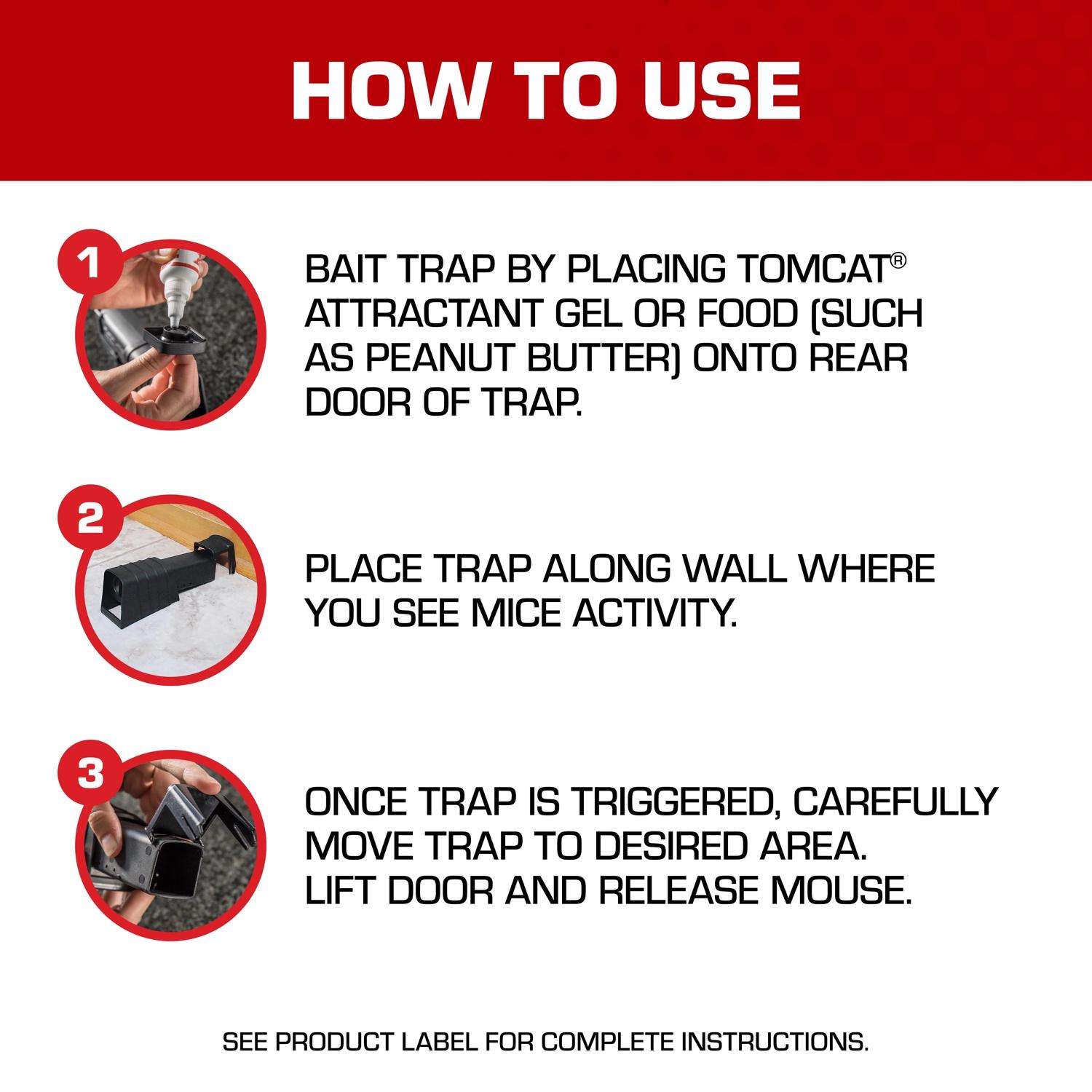 HOW TO USE

1

BAIT TRAP BY PLACING TOMCAT® ATTRACTANT GEL OR FOOD (SUCH AS PEANUT BUTTER) ONTO REAR DOOR OF TRAP.

2

PLACE TRAP ALONG WALL WHERE YOU SEE MICE ACTIVITY.

3

ONCE TRAP IS TRIGGERED, CAREFULLY MOVE TRAP TO DESIRED AREA. LIFT DOOR AND RELEASE MOUSE.

SEE PRODUCT LABEL FOR COMPLETE INSTRUCTIONS.