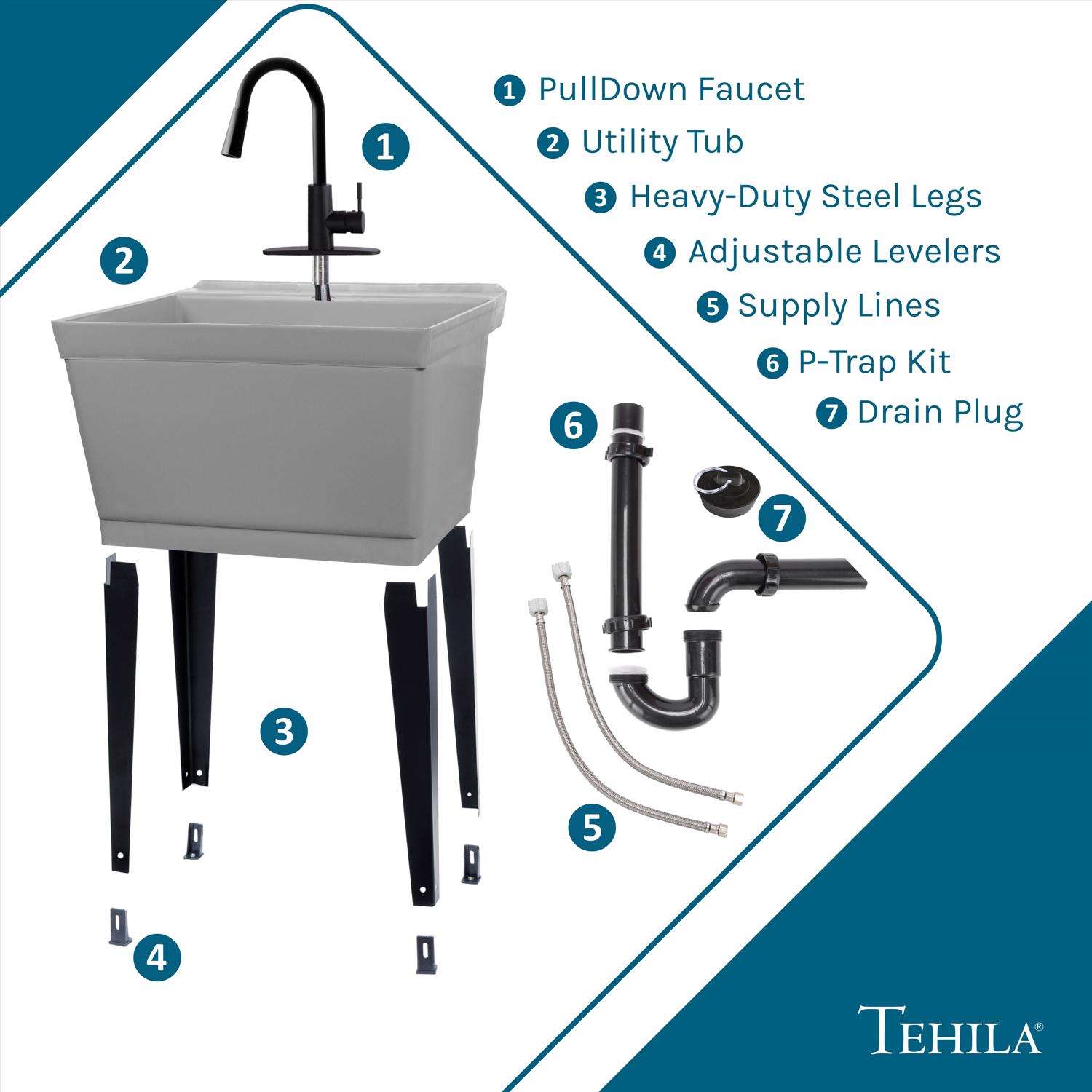 1 PullDown Faucet
2 Utility Tub
3 Heavy-Duty Steel Legs
4 Adjustable Levelers
5 Supply Lines
6 P-Trap Kit
7 Drain Plug

1

2

6

7

3

5

4

TEHILA®