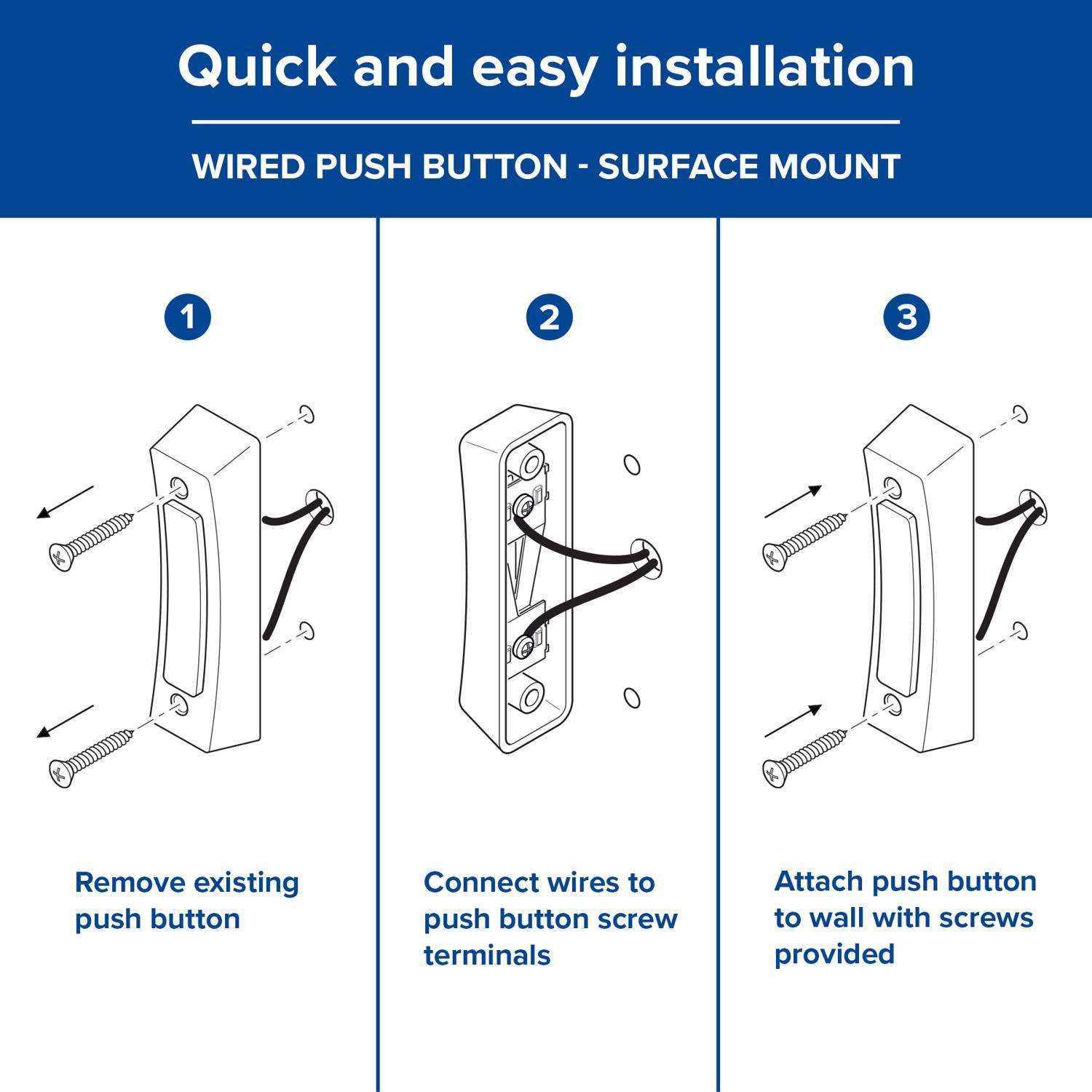 Quick and easy installation

WIRED PUSH BUTTON - SURFACE MOUNT

1

Remove existing push button

2

Connect wires to push button screw terminals

3

Attach push button to wall with screws provided