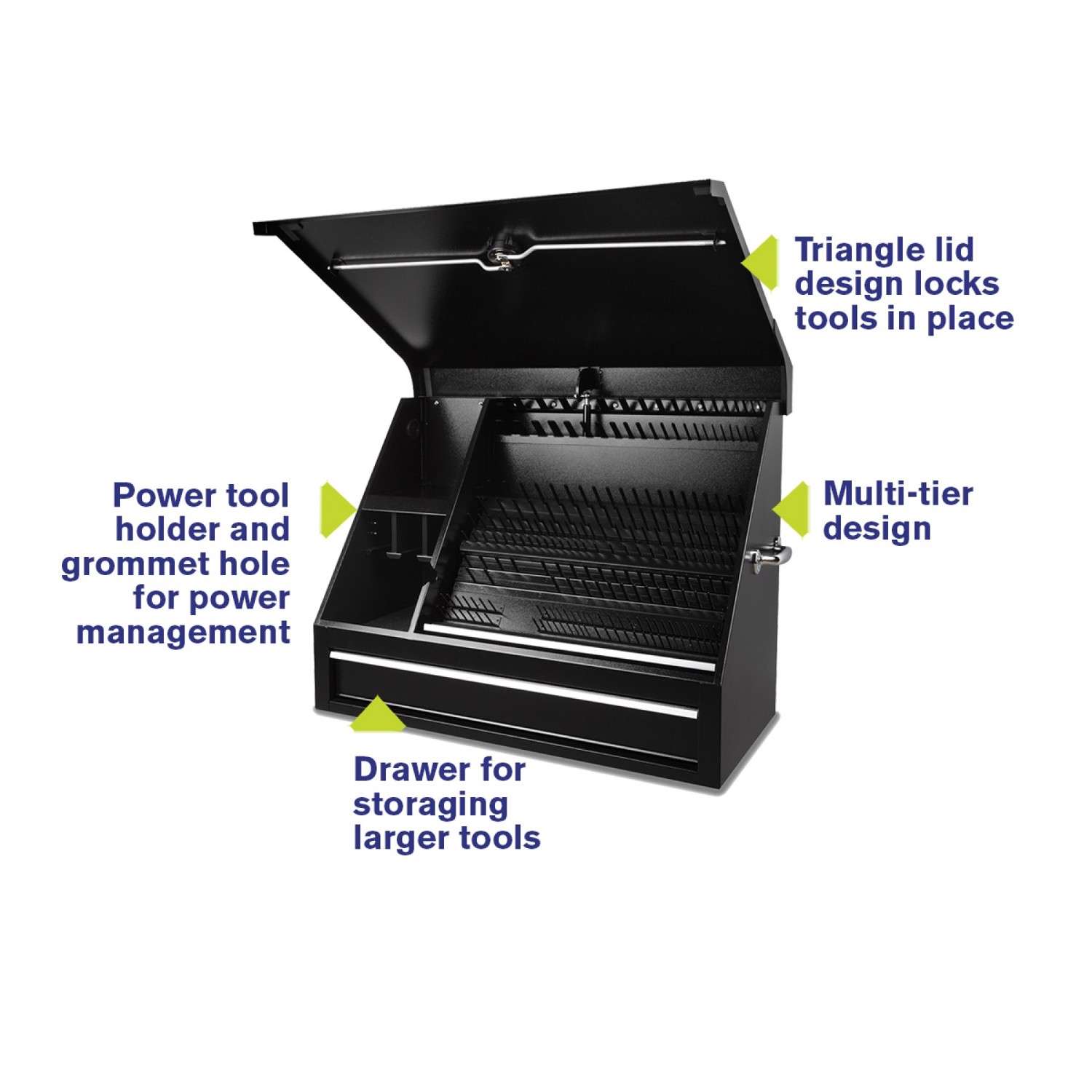 Triangle lid design locks tools in place

Power tool holder and grommet hole for power management

Multi-tier design

Drawer for storaging larger tools