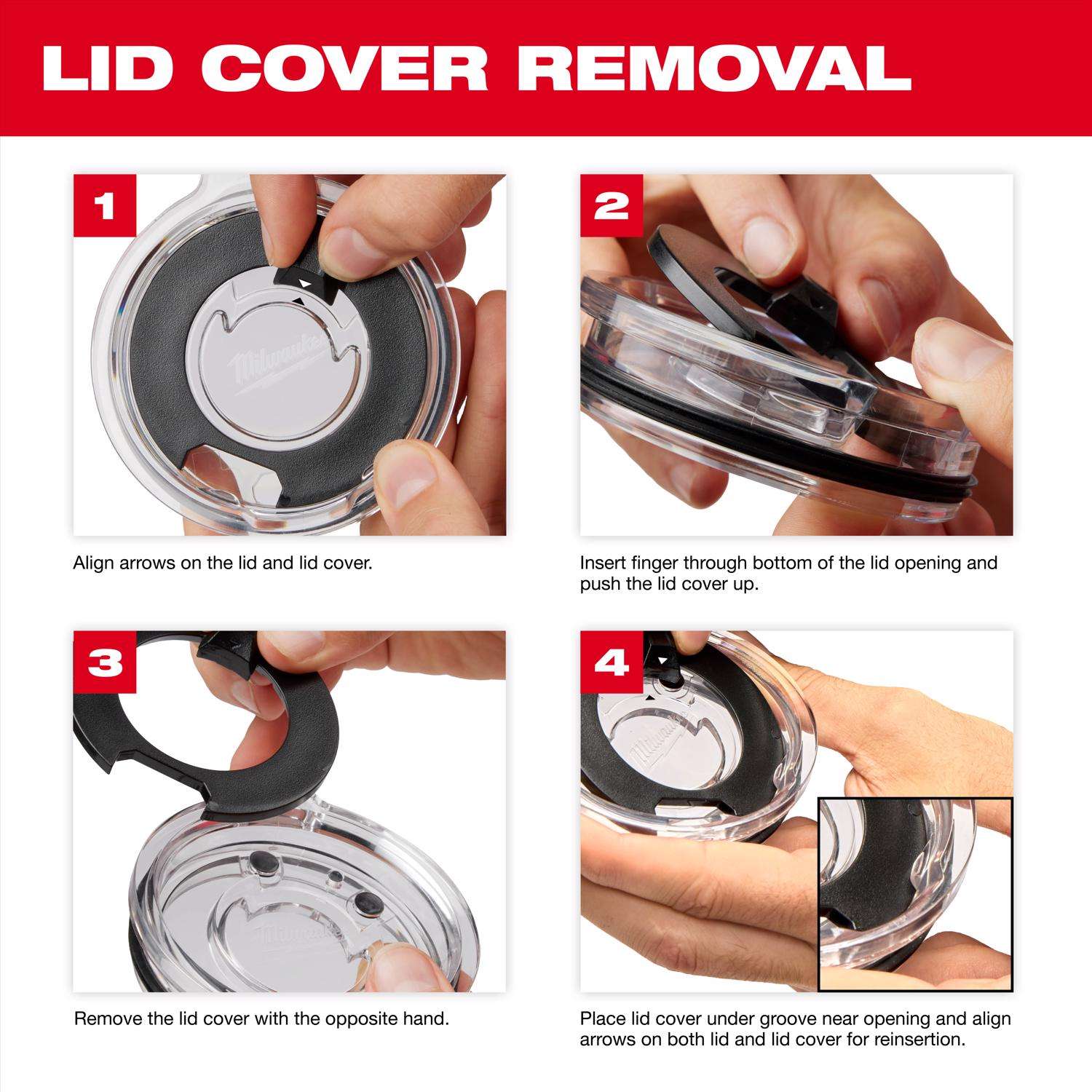 LID COVER REMOVAL

1

Milwaukee

Align arrows on the lid and lid cover.

2

Insert finger through bottom of the lid opening and push the lid cover up.

3

Milwaukee

Remove the lid cover with the opposite hand.

4

Milwaukee

Place lid cover under groove near opening and align arrows on both lid and lid cover for reinsertion.