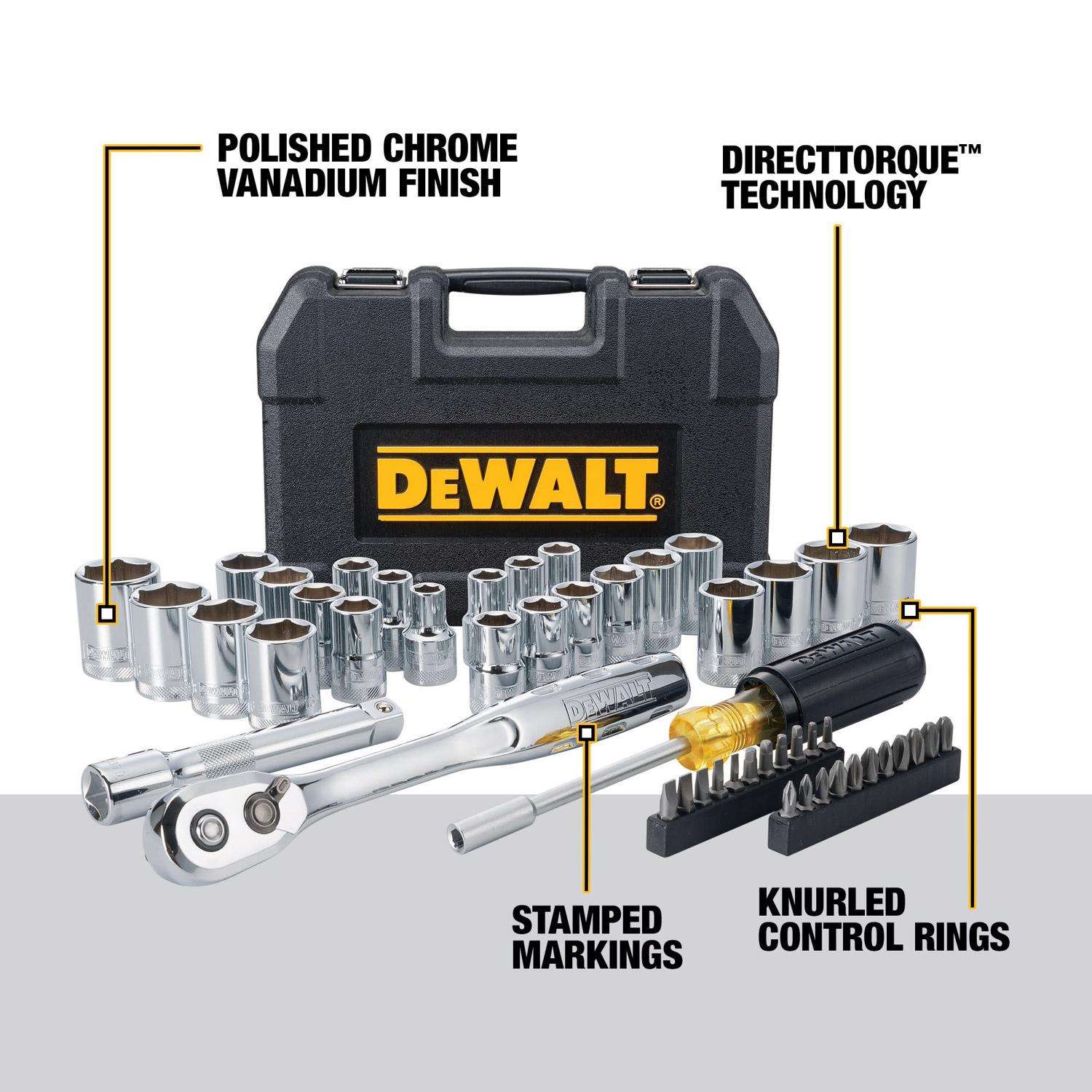 POLISHED CHROME VANADIUM FINISH

DIRECTTORQUE™ TECHNOLOGY

DEWALT®

DEWALT

DEWALT

STAMPED MARKINGS

KNURLED CONTROL RINGS