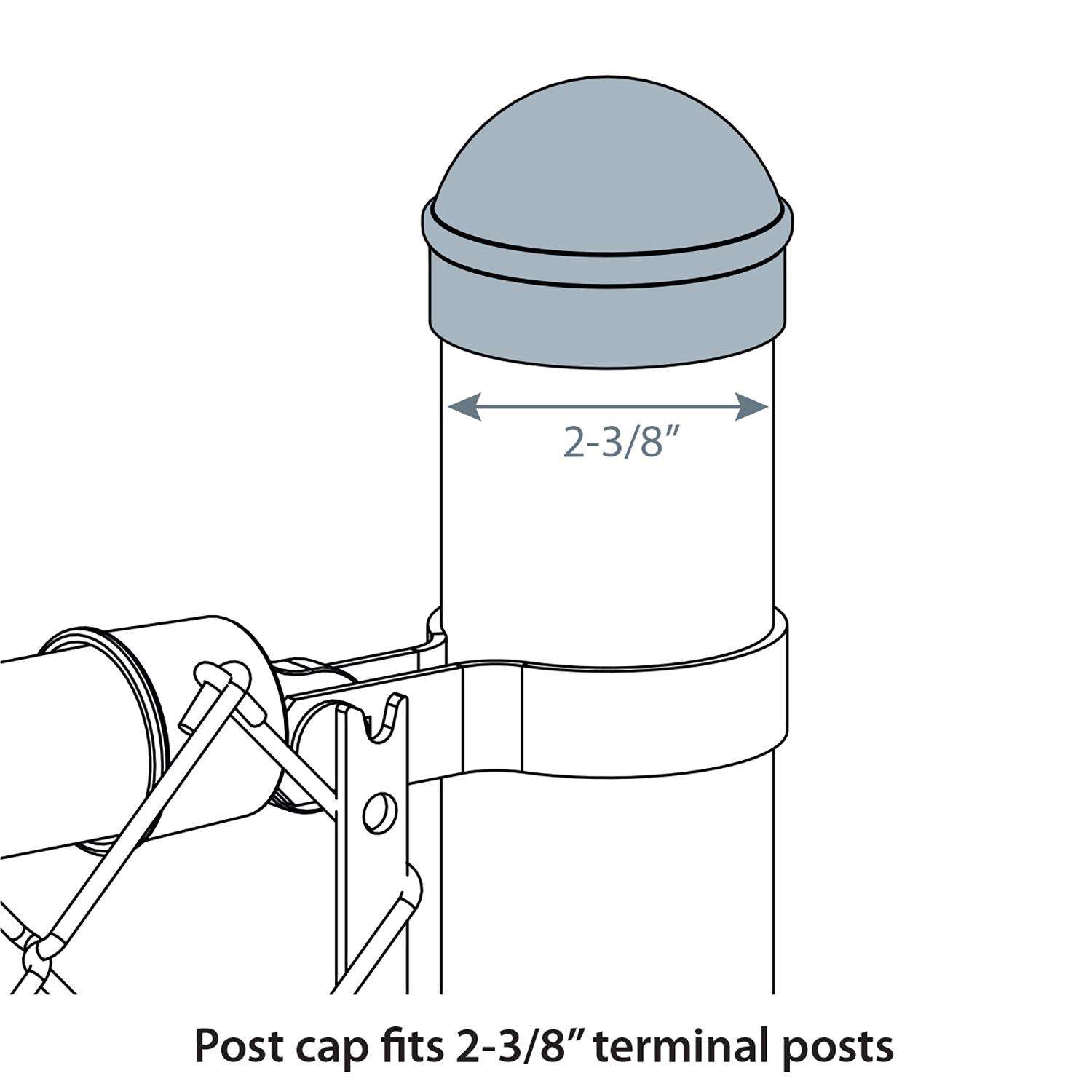 2-3/8”

Post cap fits 2-3/8” terminal posts