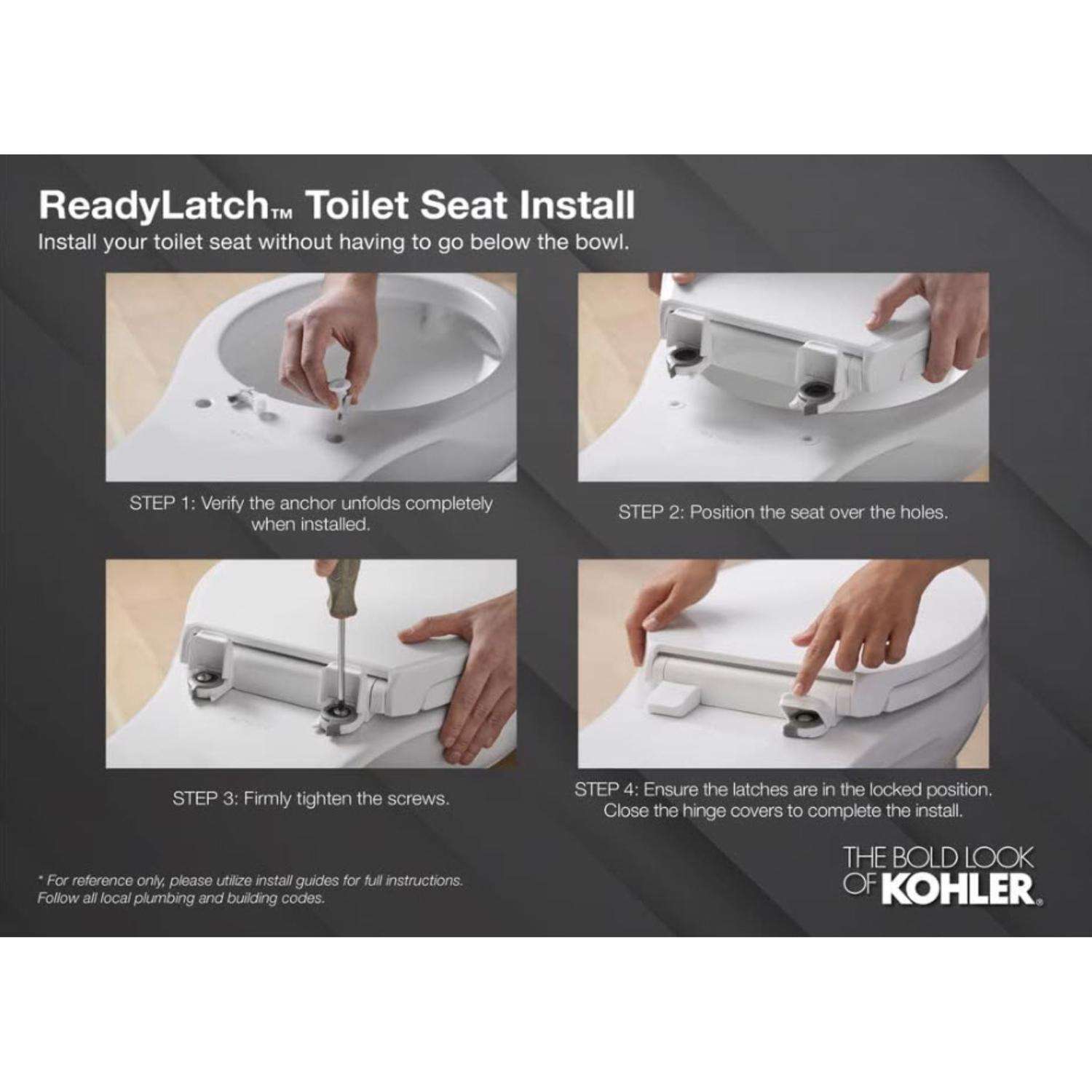 ReadyLatch™ Toilet Seat Install
Install your toilet seat without having to go below the bowl.

STEP 1: Verify the anchor unfolds completely when installed.

STEP 2: Position the seat over the holes.

STEP 3: Firmly tighten the screws.

STEP 4: Ensure the latches are in the locked position. Close the hinge covers to complete the install.

* For reference only, please utilize install guides for full instructions. Follow all local plumbing and building codes.

THE BOLD LOOK OF KOHLER®