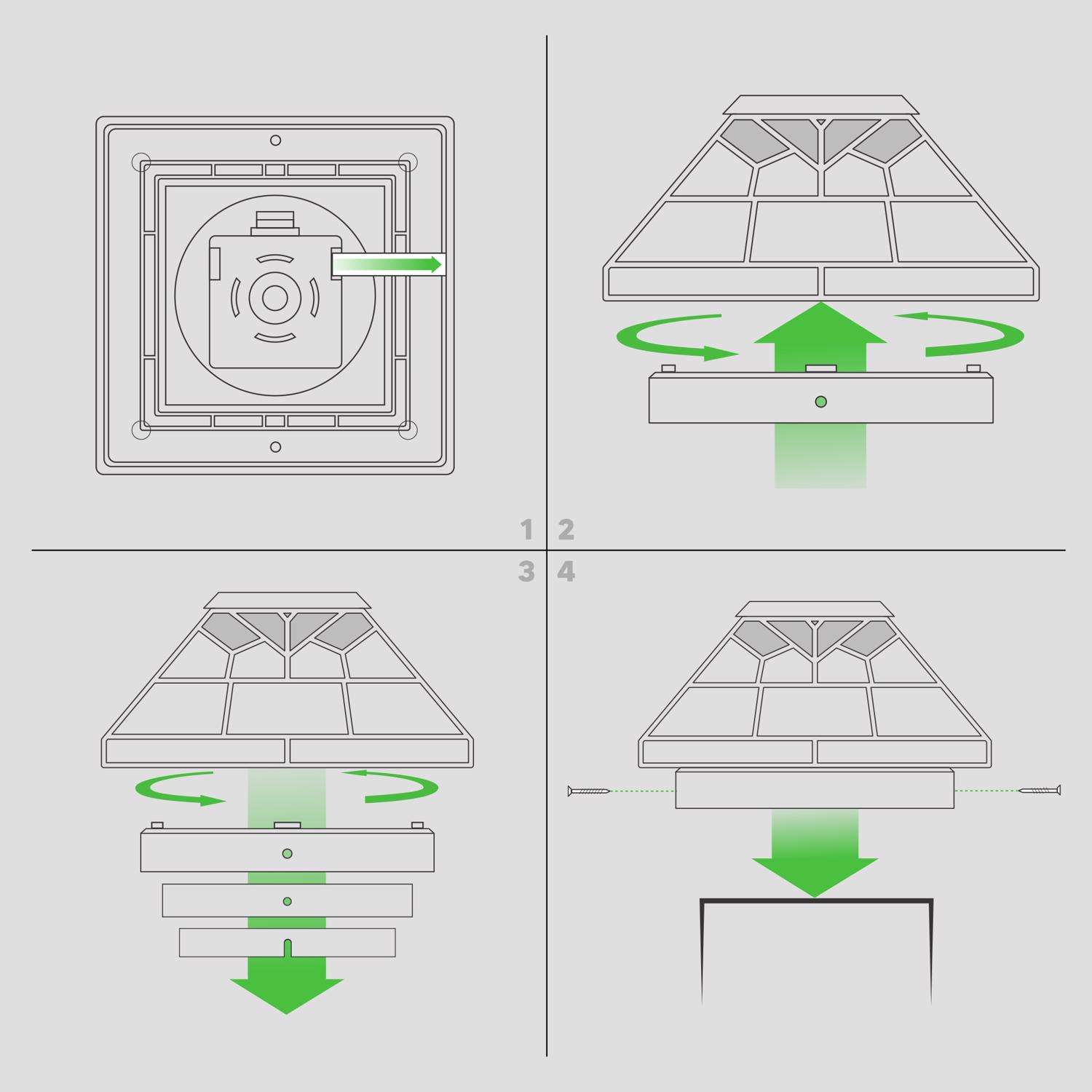 1 2
3 4