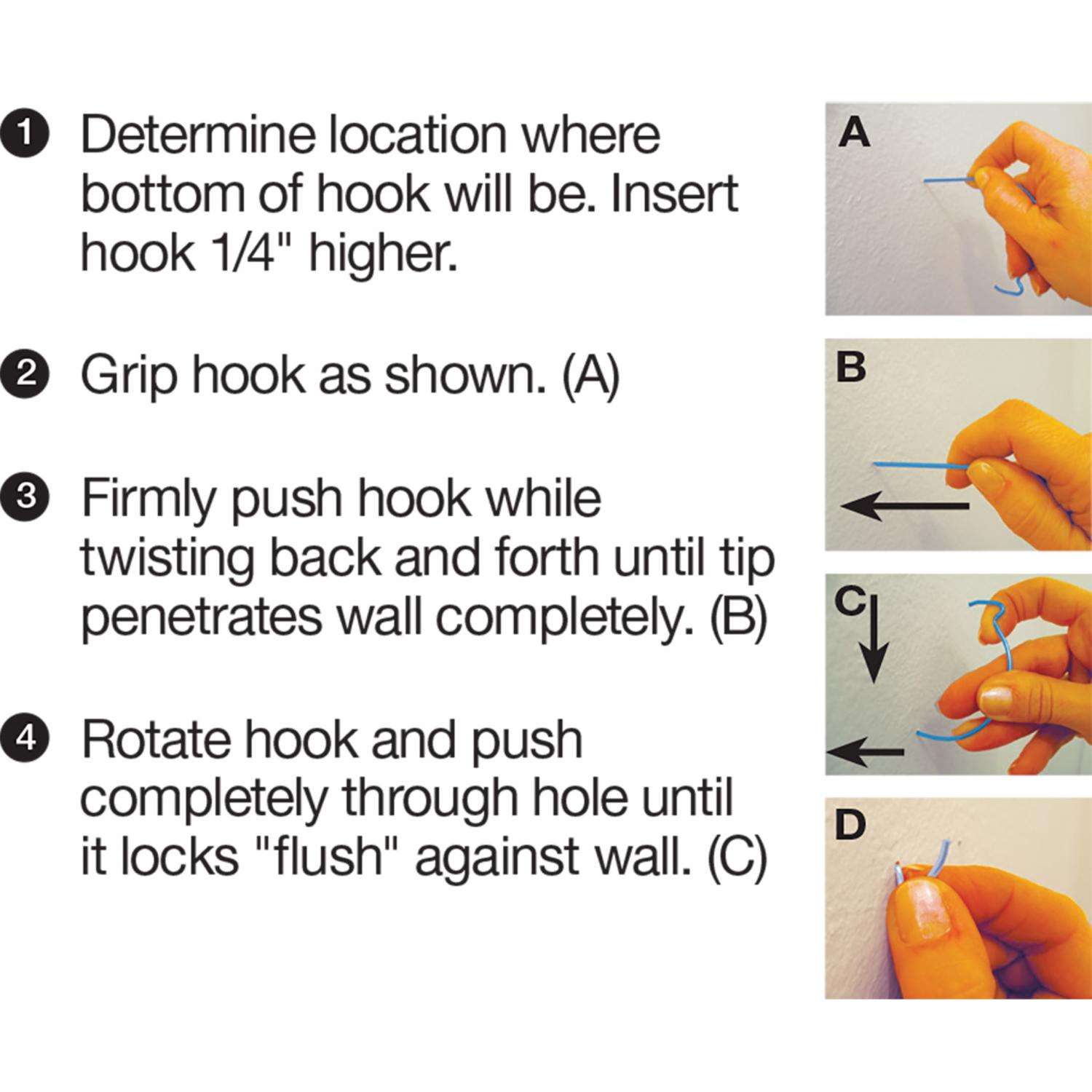 1 Determine location where bottom of hook will be. Insert hook 1/4" higher.

2 Grip hook as shown. (A)

3 Firmly push hook while twisting back and forth until tip penetrates wall completely. (B)

4 Rotate hook and push completely through hole until it locks "flush" against wall. (C)

A

B

C

D