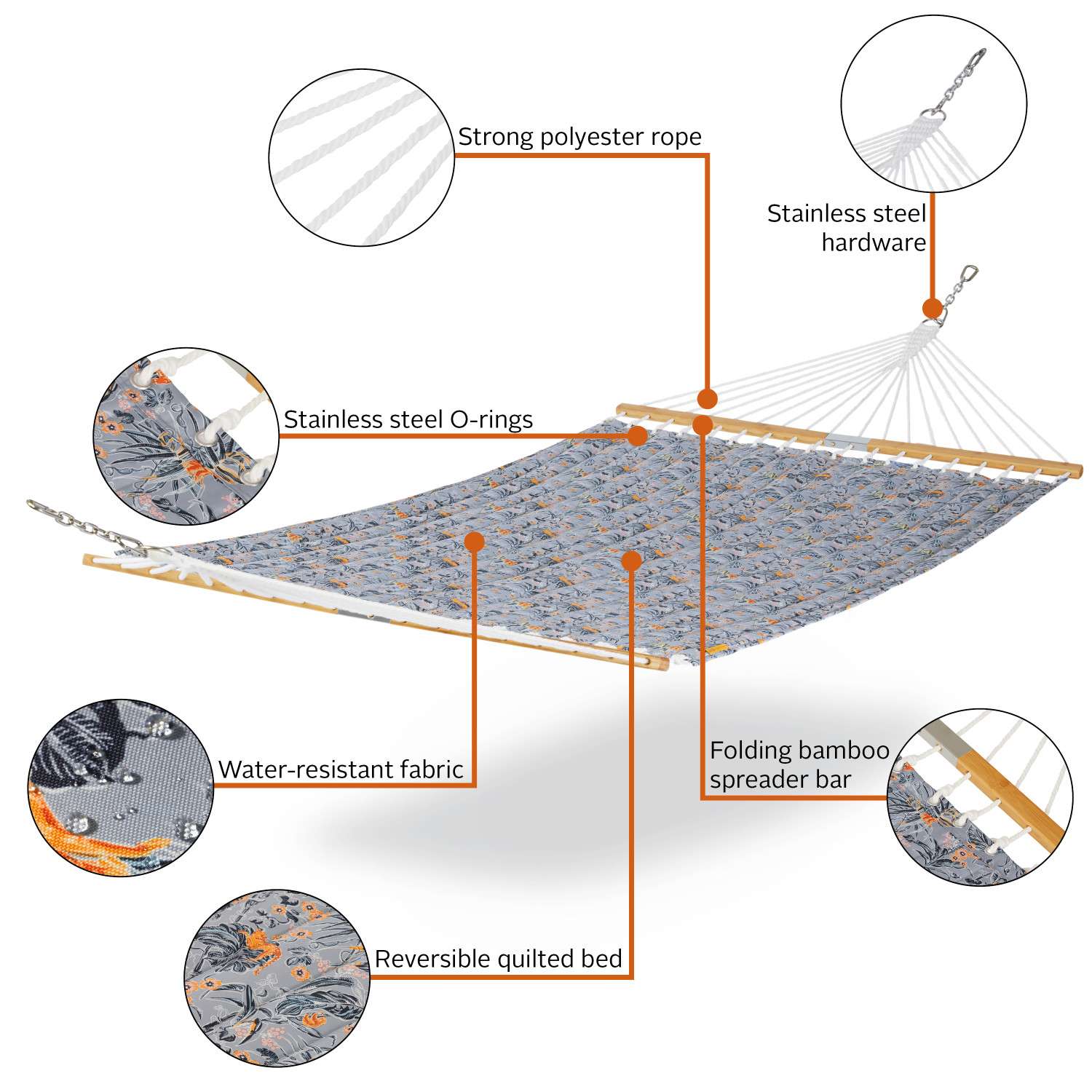 Strong polyester rope

Stainless steel hardware

Stainless steel O-rings

Water-resistant fabric

Folding bamboo spreader bar

Reversible quilted bed