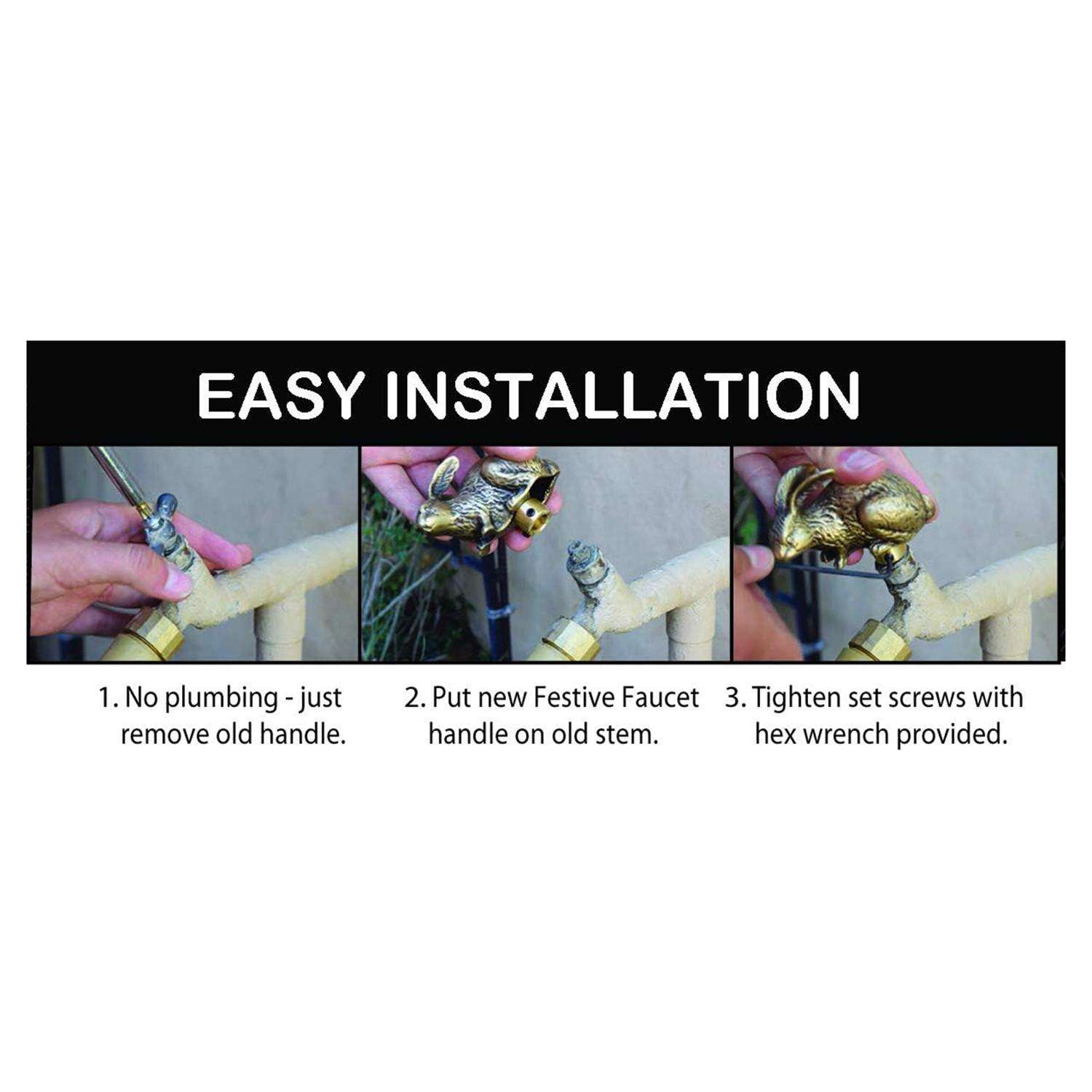 EASY INSTALLATION

1. No plumbing - just remove old handle.

2. Put new Festive Faucet handle on old stem.

3. Tighten set screws with hex wrench provided.