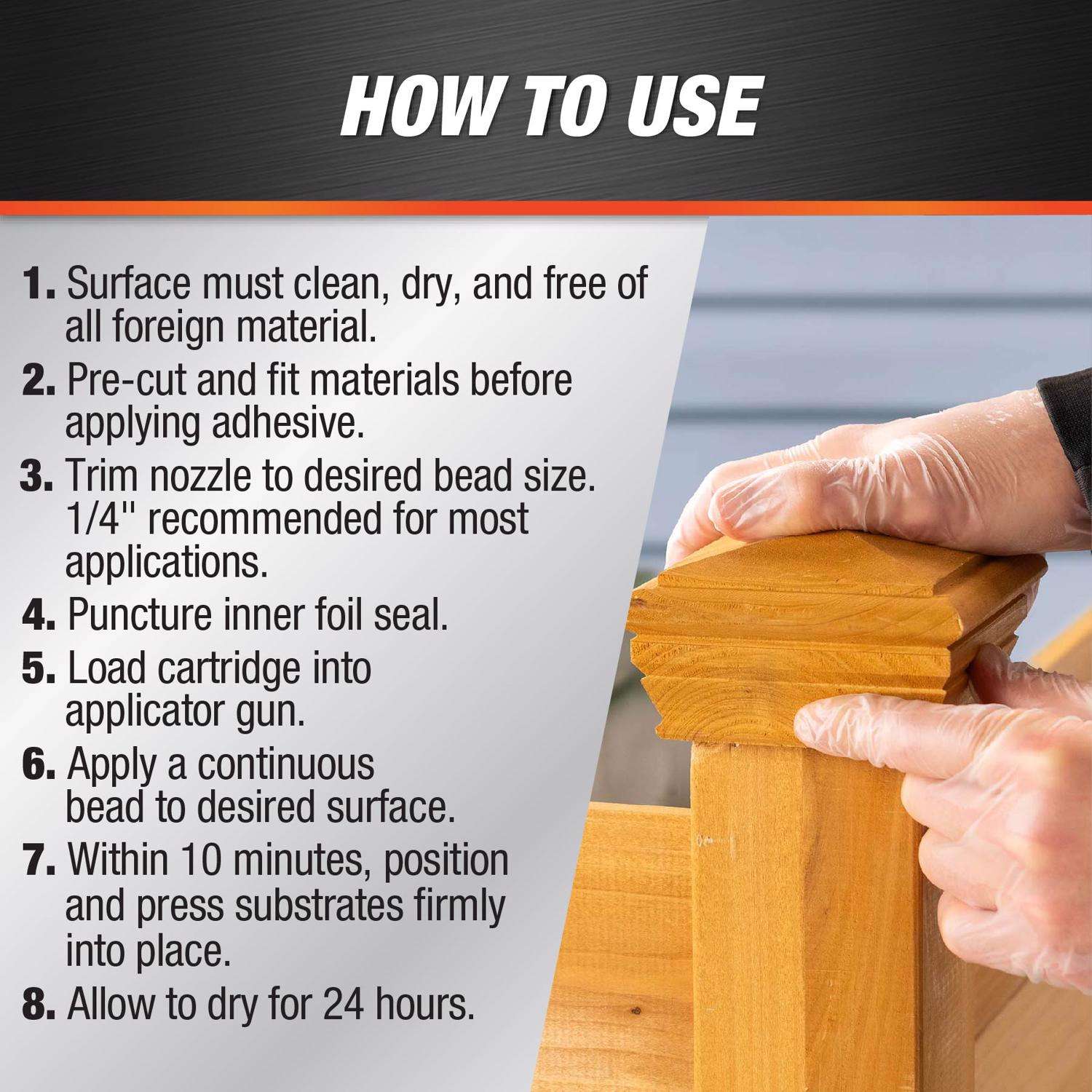 HOW TO USE

1. Surface must clean, dry, and free of all foreign material.

2. Pre-cut and fit materials before applying adhesive.

3. Trim nozzle to desired bead size. 1/4" recommended for most applications.

4. Puncture inner foil seal.

5. Load cartridge into applicator gun.

6. Apply a continuous bead to desired surface.

7. Within 10 minutes, position and press substrates firmly into place.

8. Allow to dry for 24 hours.