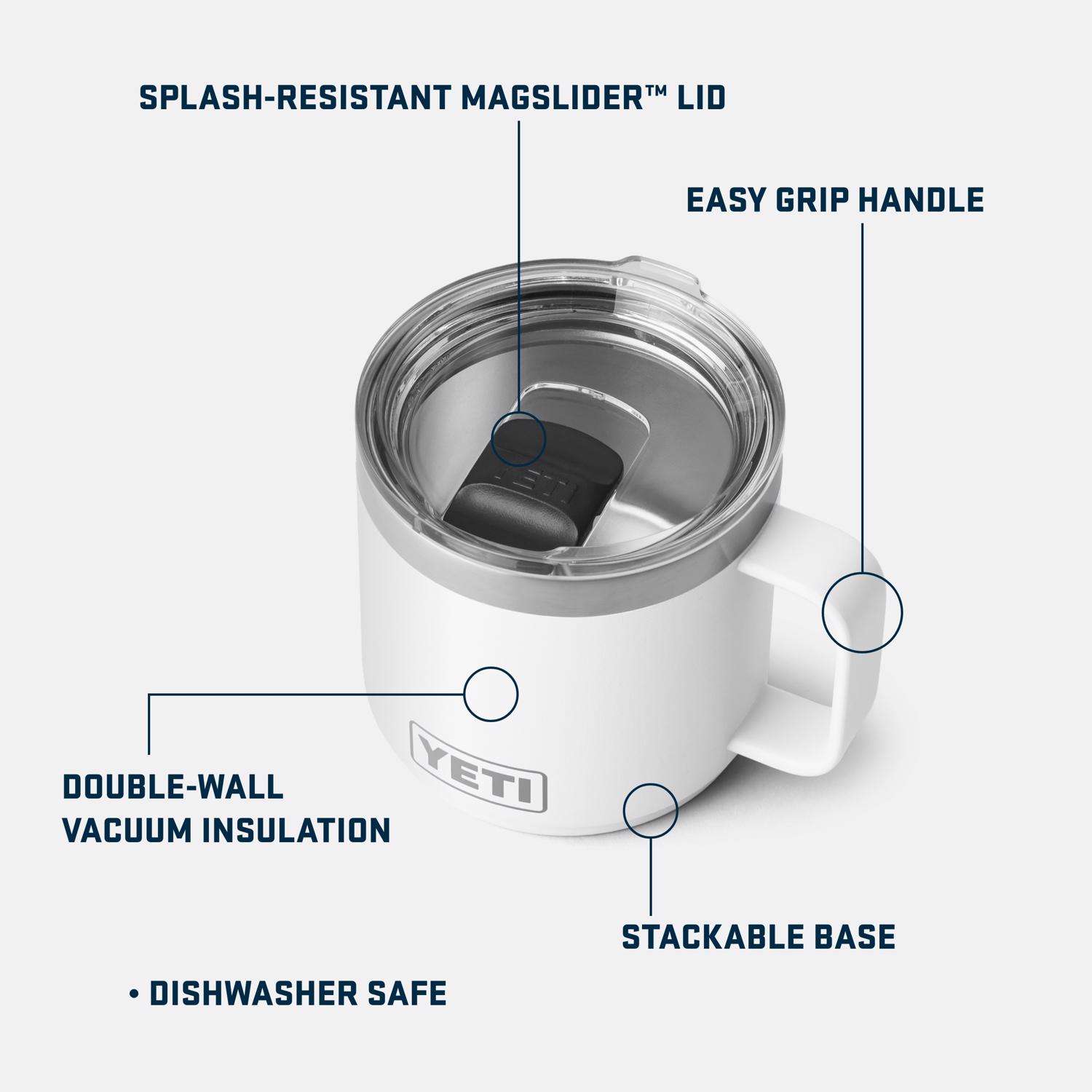 SPLASH-RESISTANT MAGSLIDER™ LID

EASY GRIP HANDLE

YETI

YETI

DOUBLE-WALL VACUUM INSULATION

STACKABLE BASE

• DISHWASHER SAFE