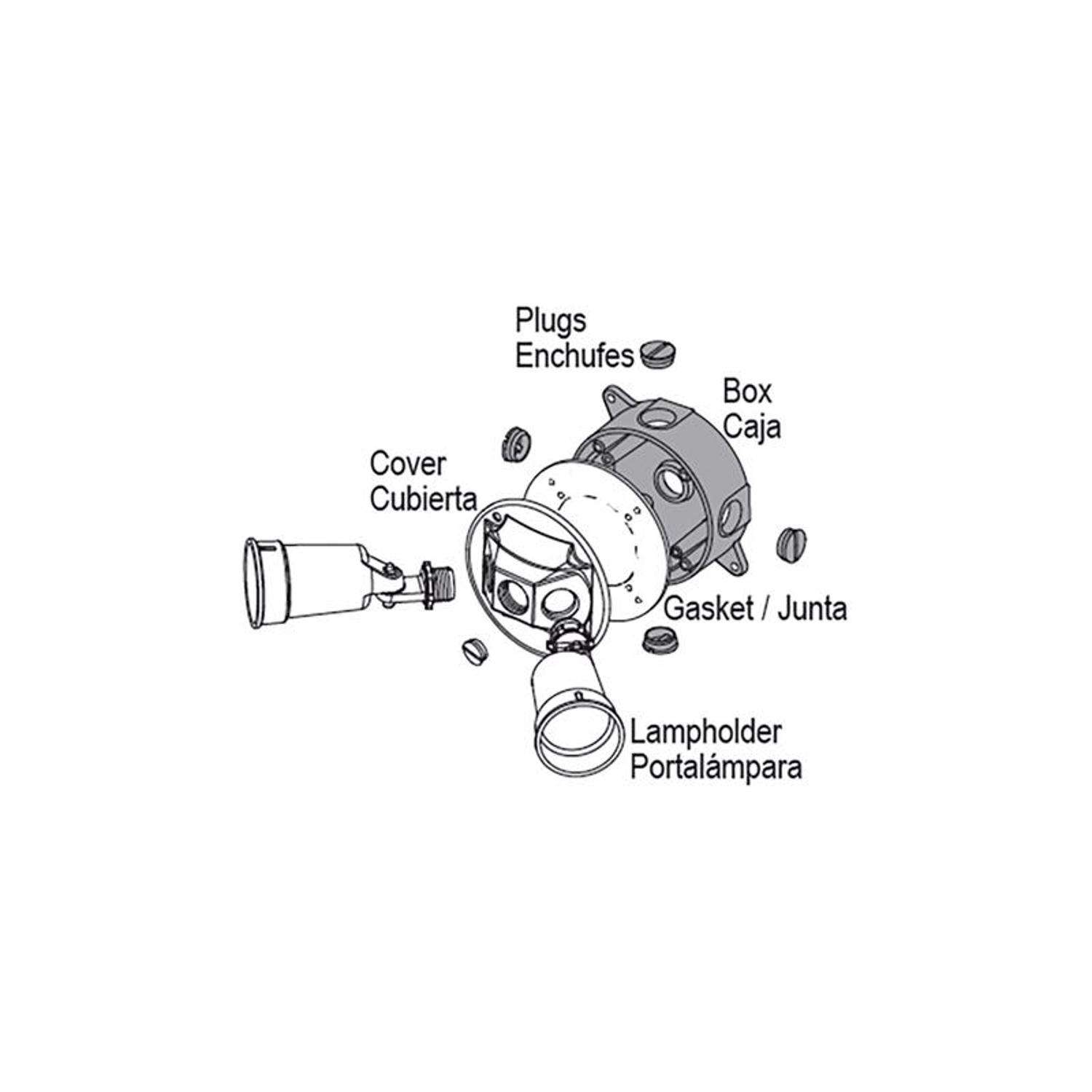 Plugs
Enchufes

Box
Caja

Cover
Cubierta

Gasket / Junta

Lampholder
Portalámpara