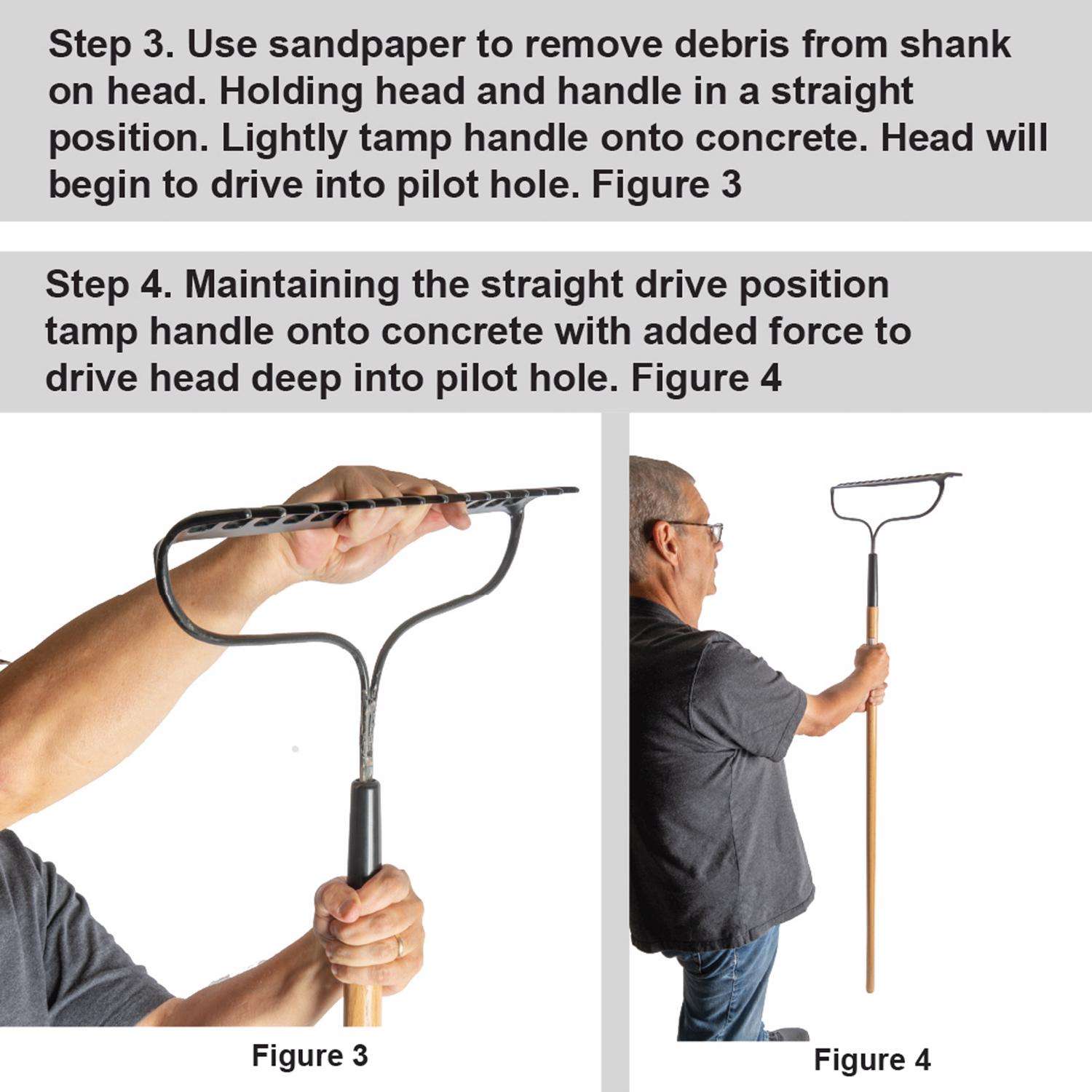 Step 3. Use sandpaper to remove debris from shank on head. Holding head and handle in a straight position. Lightly tamp handle onto concrete. Head will begin to drive into pilot hole. Figure 3

Step 4. Maintaining the straight drive position tamp handle onto concrete with added force to drive head deep into pilot hole. Figure 4

Figure 3

Figure 4