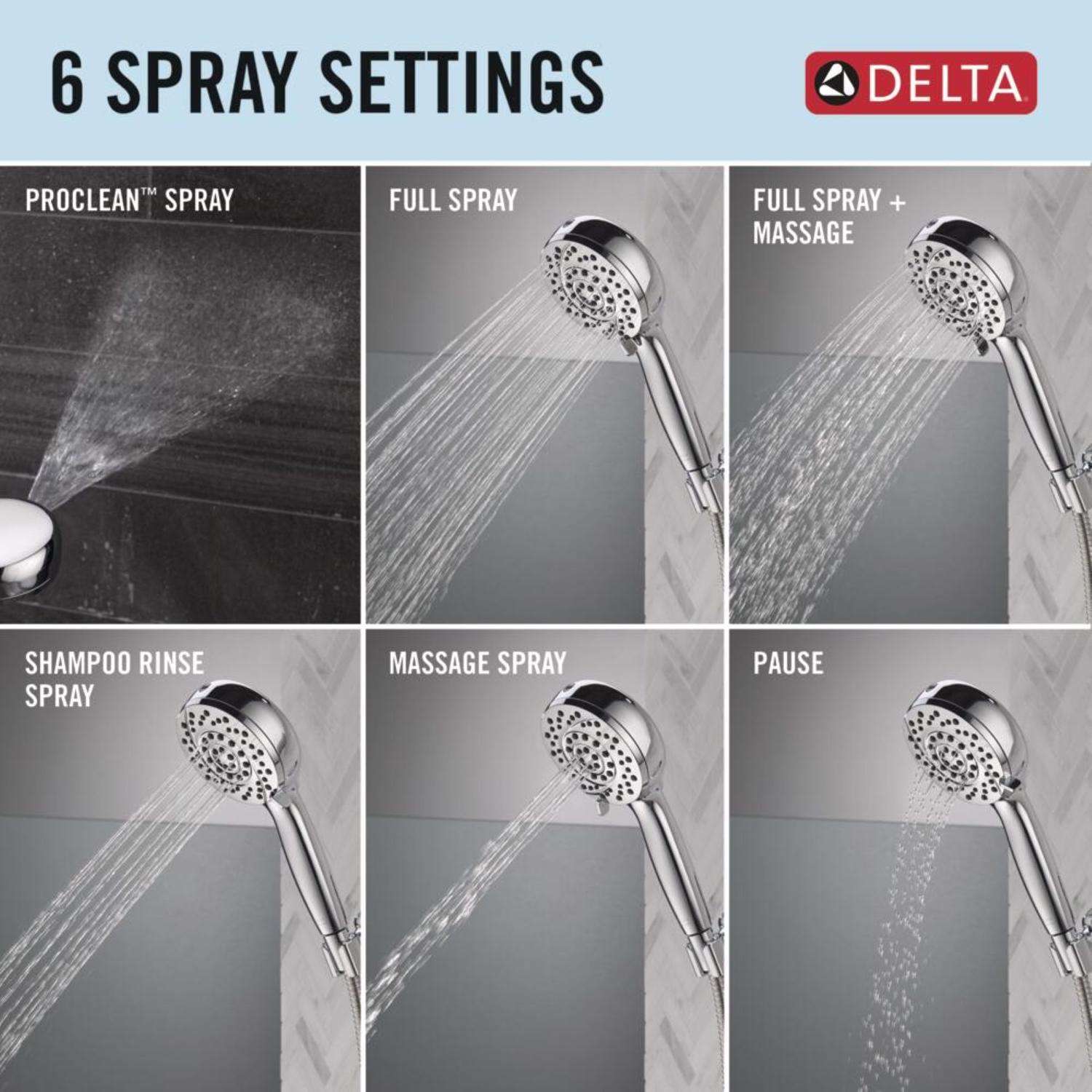 6 SPRAY SETTINGS

DELTA

PROCLEAN™ SPRAY

FULL SPRAY

FULL SPRAY + MASSAGE

SHAMPOO RINSE SPRAY

MASSAGE SPRAY

PAUSE