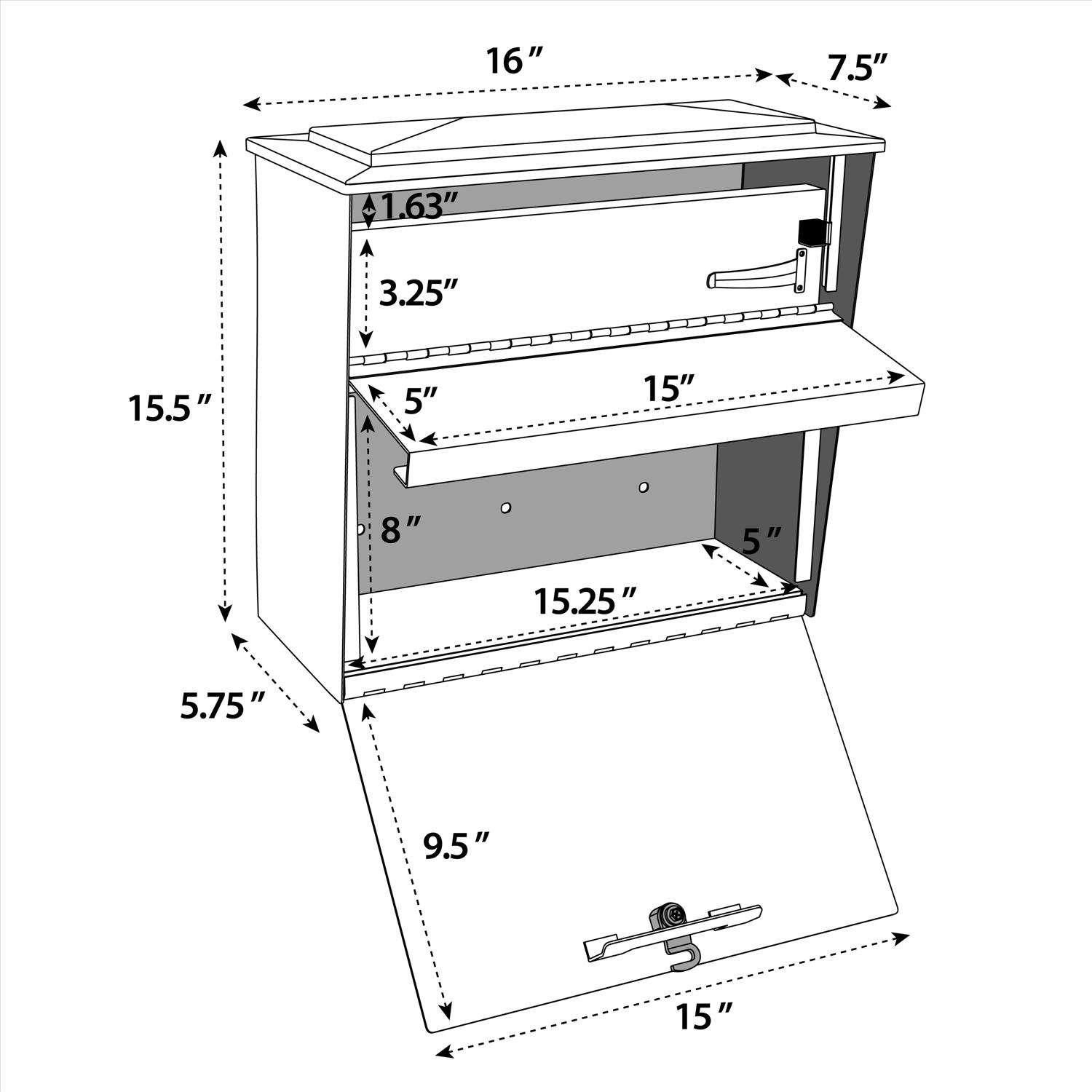 16″
7.5″
1.63″
3.25″
15.5″
5″
15″
8″
5″
15.25″
5.75″
9.5″
15″